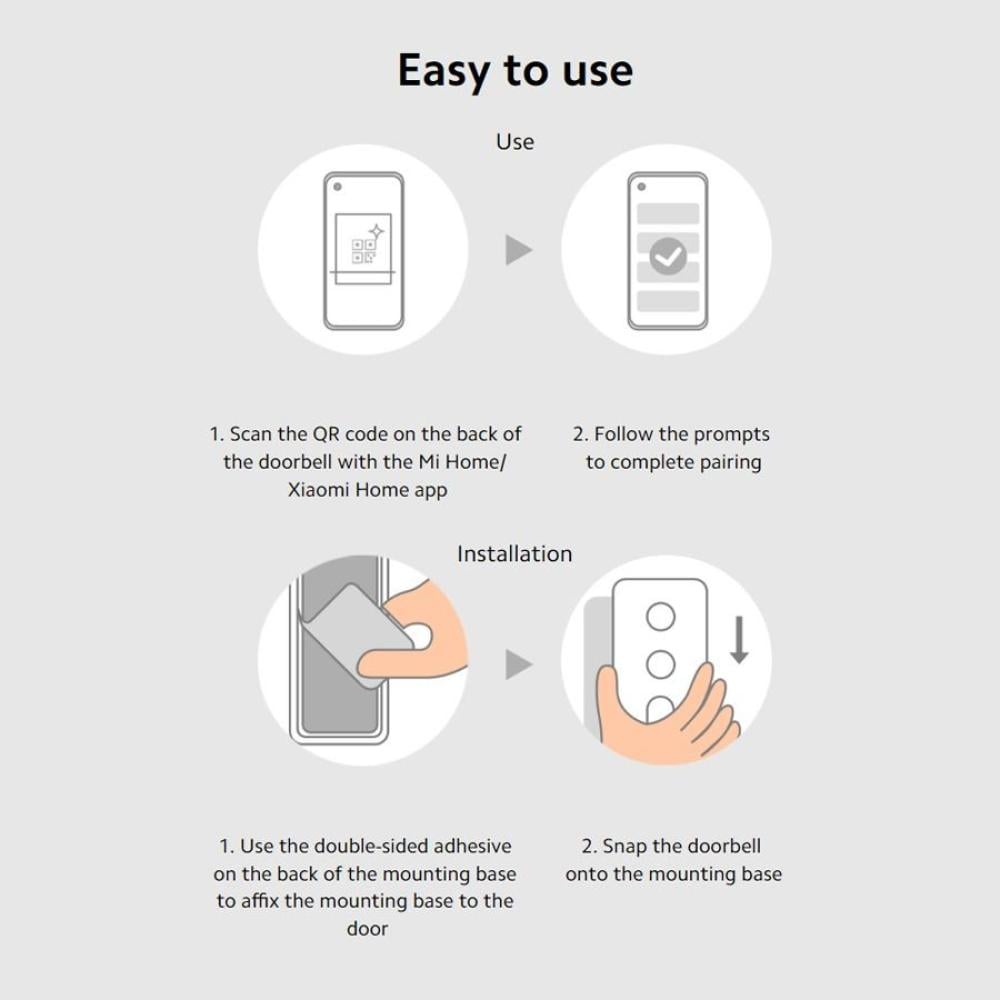 Easy to use

Use

1. Scan the QR code on the back of the doorbell with the Mi Home/ Xiaomi Home app

2. Follow the prompts to complete pairing

Installation

1. Use the double-sided adhesive on the back of the mounting base to affix the mounting base to the door

2. Snap the doorbell onto the mounting base