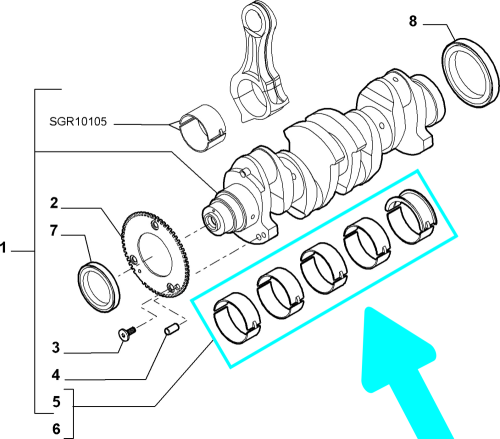 8
SGR10105
2
7
1
3
4
5
6