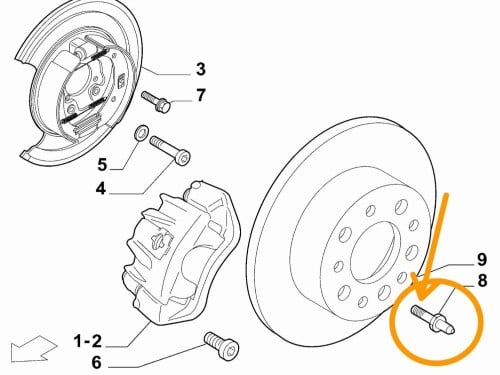 3
7
5
4
9
8
1-2
6