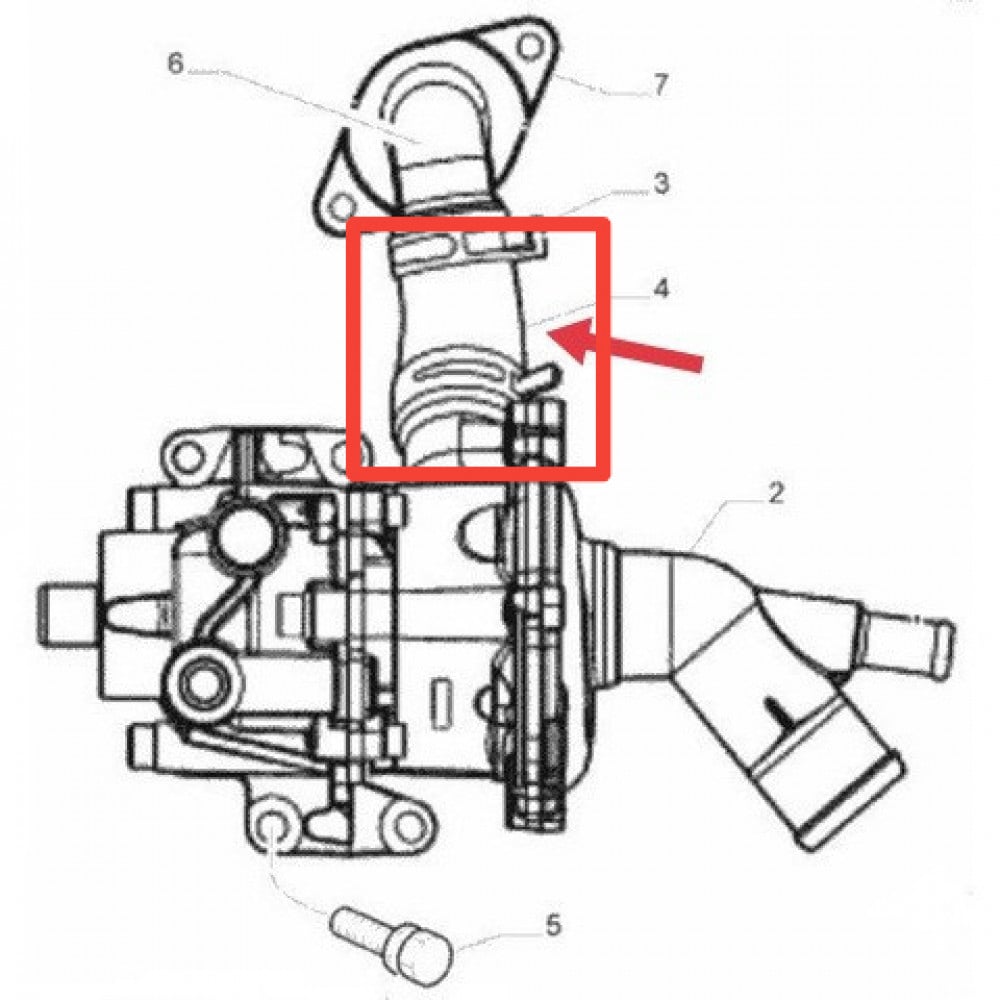 6
7
3
4
2
5