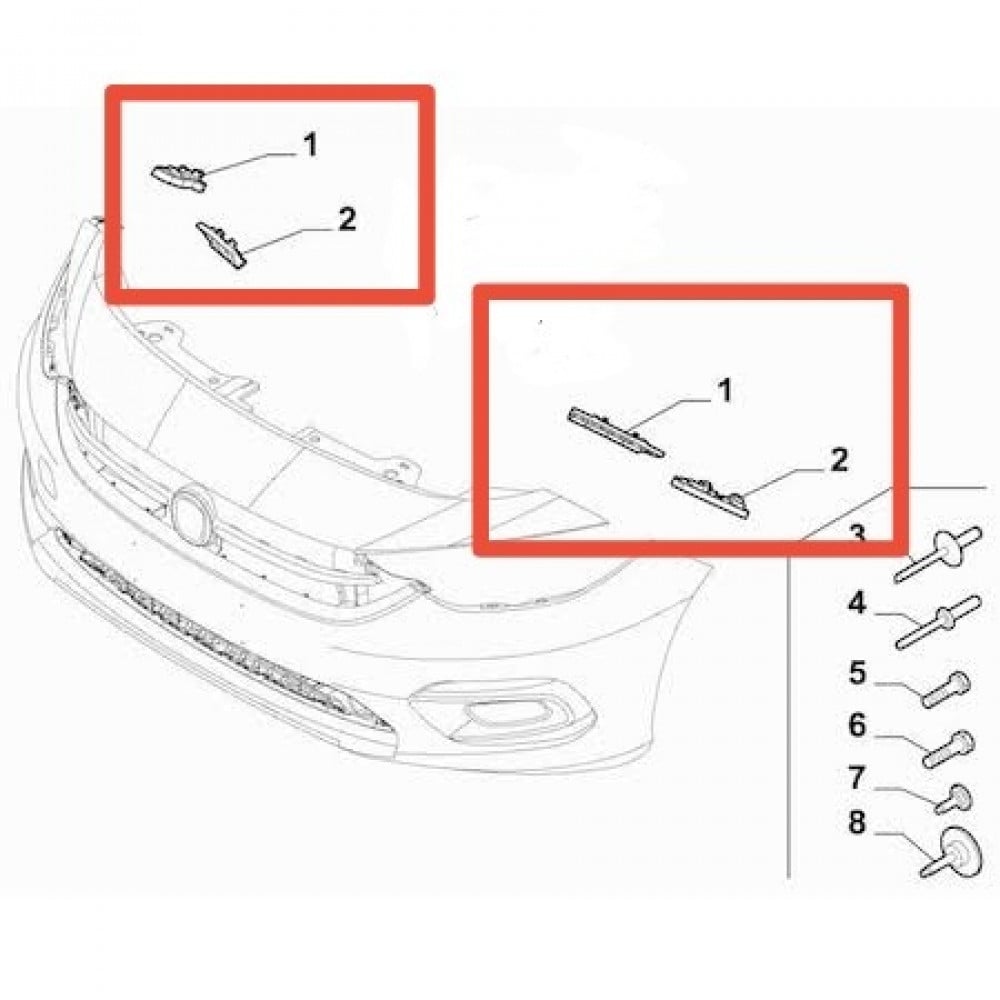 1
2
1
2
3
4
5
6
7
8