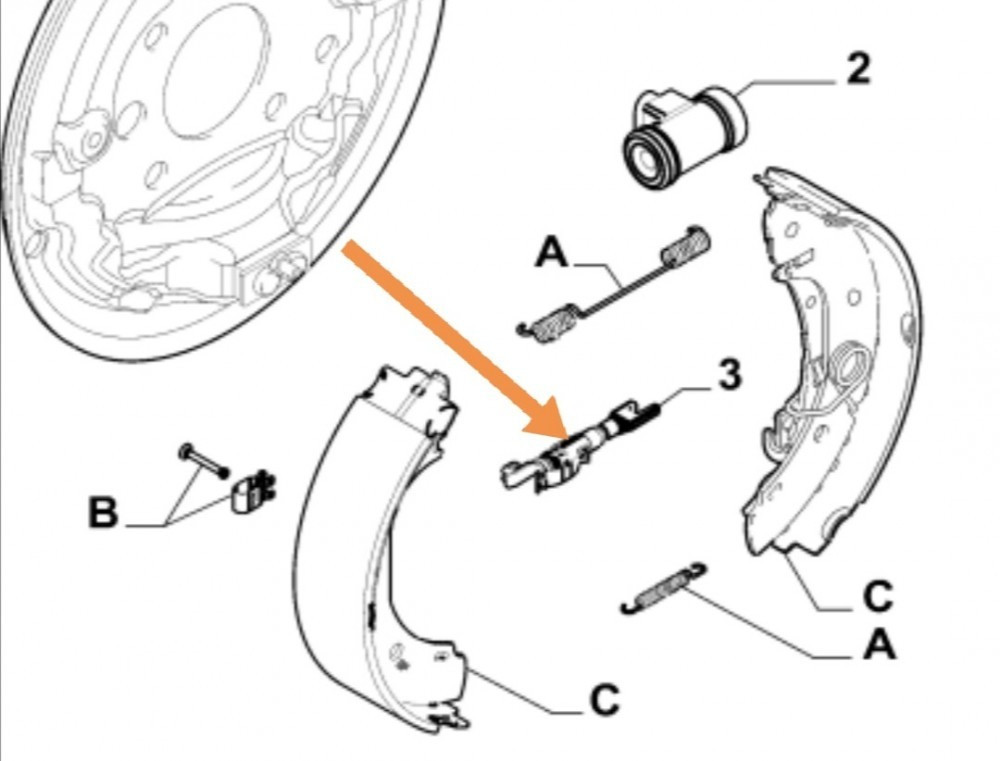 2

A

3

B

C

A

C