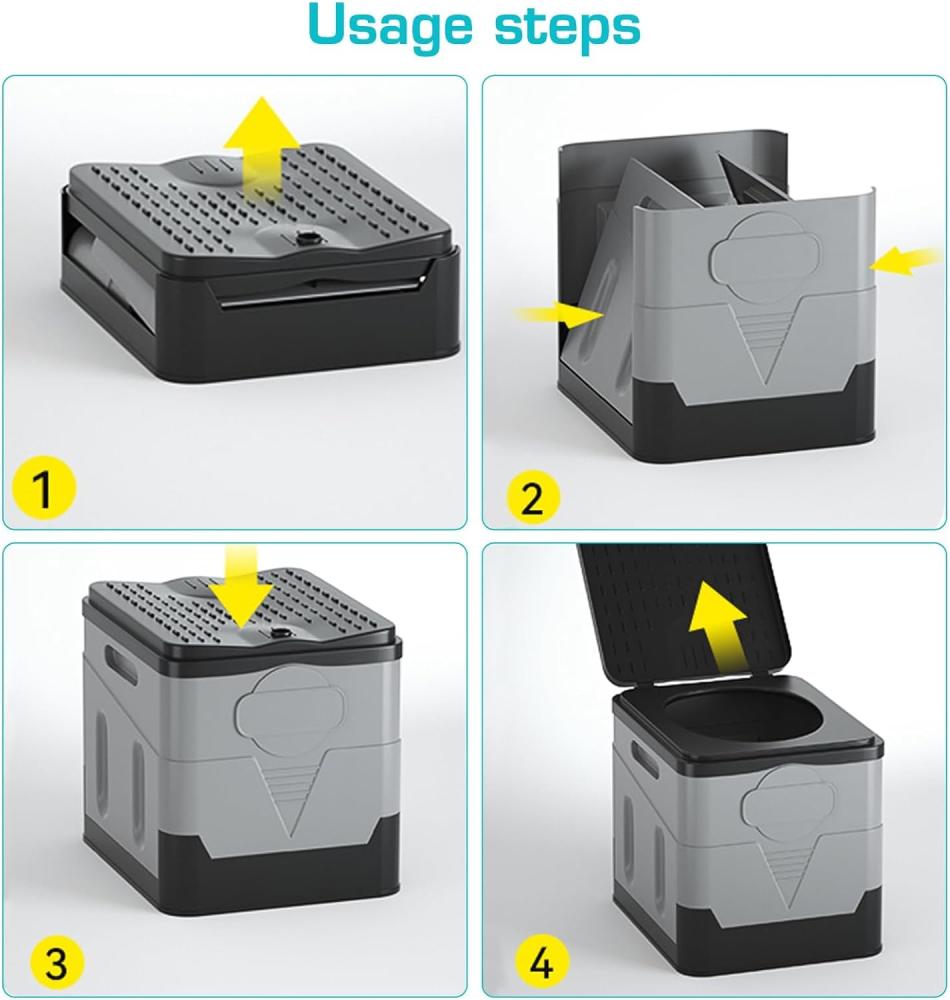 Usage steps

1

2

3

4