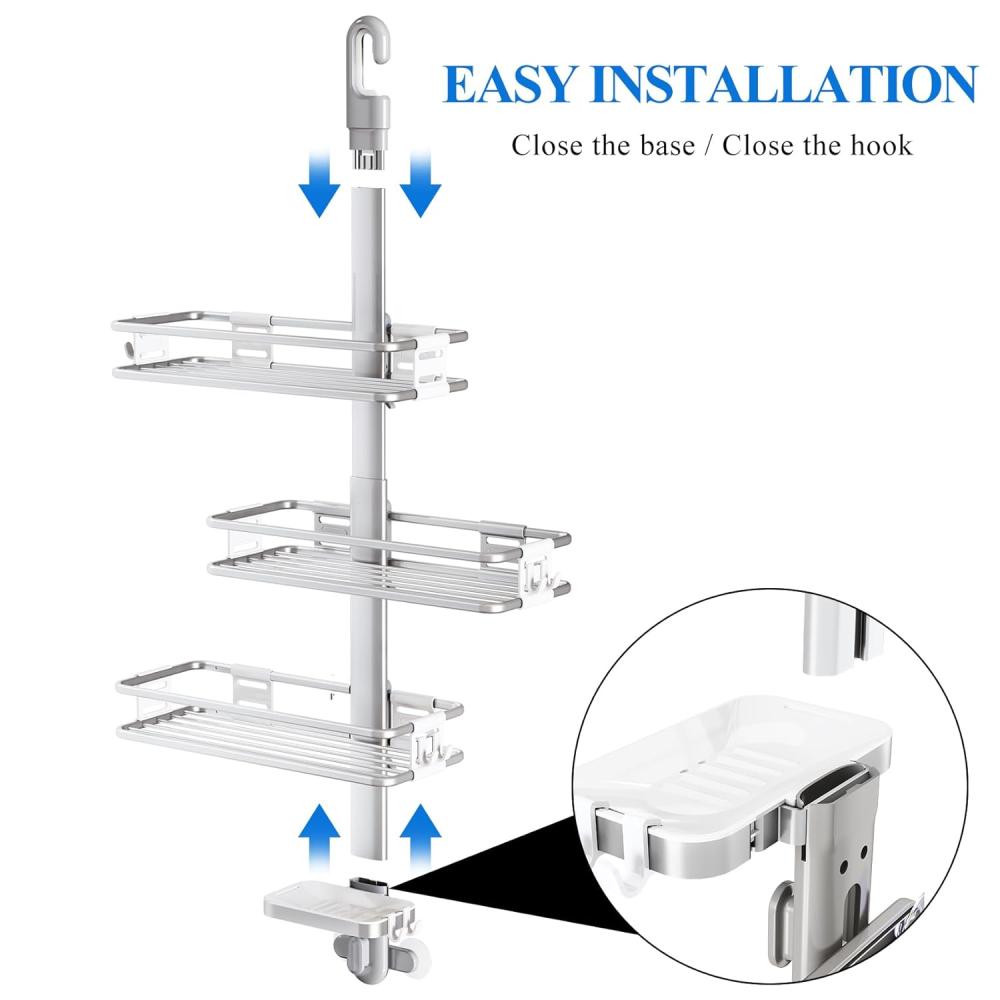 EASY INSTALLATION

Close the base / Close the hook