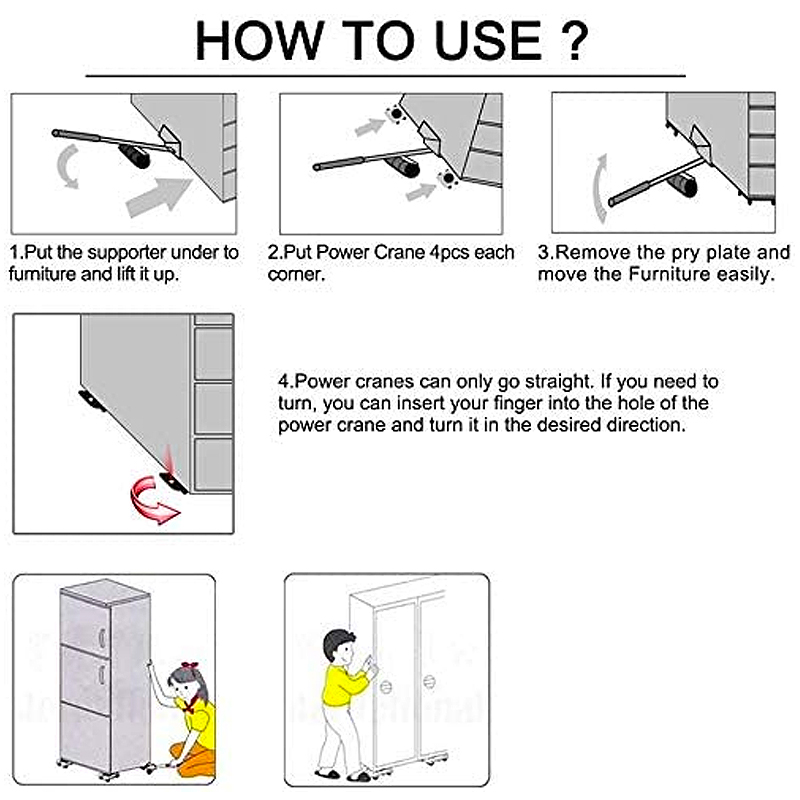 HOW TO USE ?

1.Put the supporter under to furniture and lift it up.

2.Put Power Crane 4pcs each corner.

3.Remove the pry plate and move the Furniture easily.

4.Power cranes can only go straight. If you need to turn, you can insert your finger into the hole of the power crane and turn it in the desired direction.