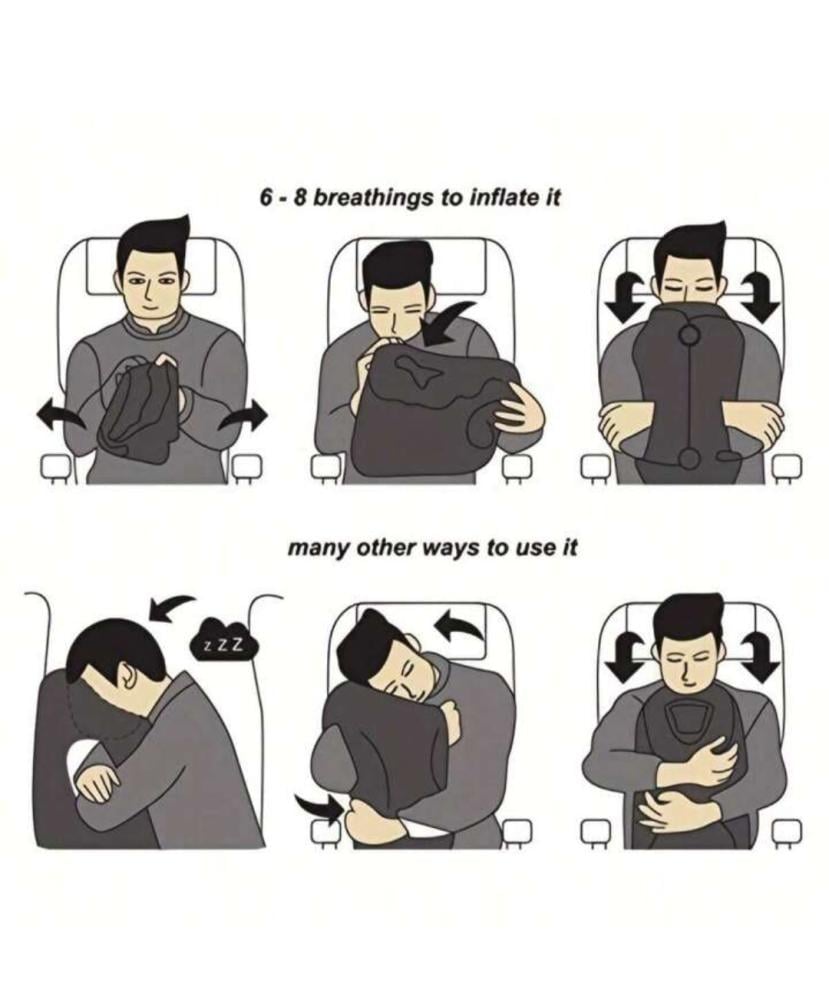 6 - 8 breathings to inflate it

many other ways to use it

z Z Z