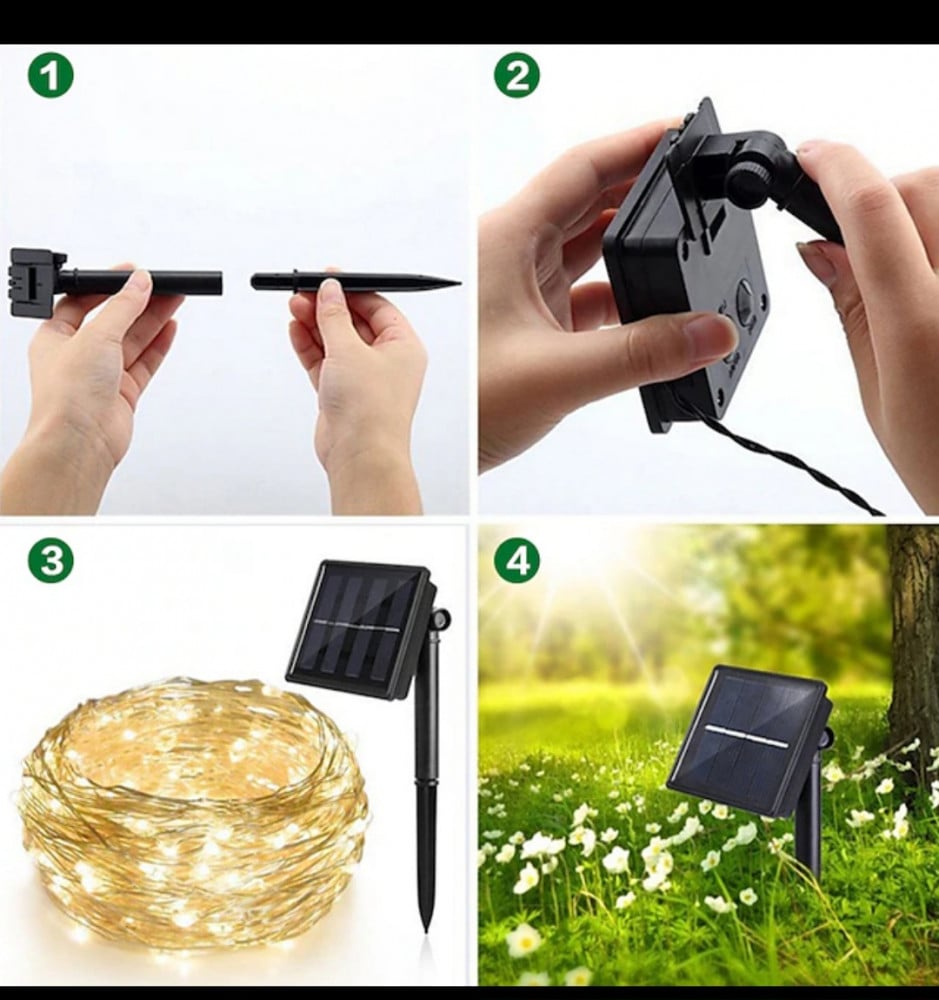 1

2

3

4