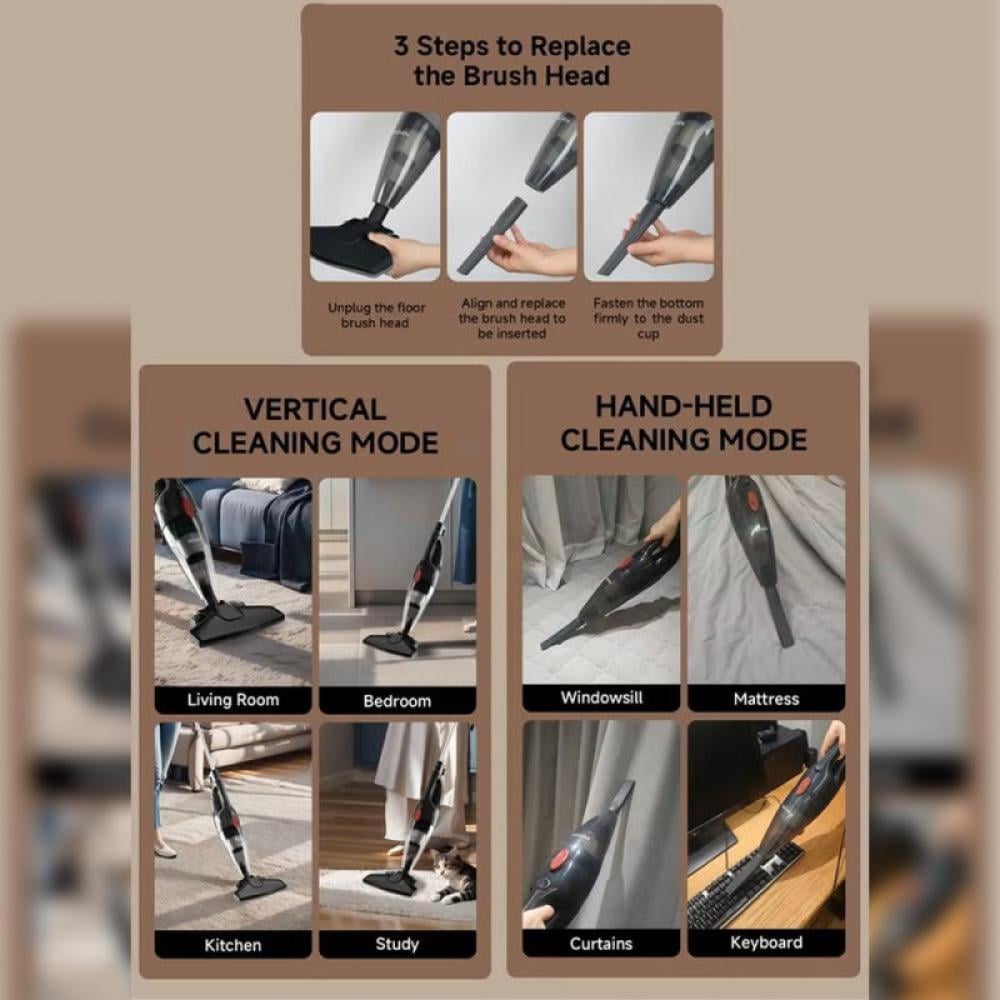 3 Steps to Replace the Brush Head

Unplug the floor brush head

Align and replace the brush head to be inserted

Fasten the bottom firmly to the dust cup

VERTICAL CLEANING MODE

Living Room

Bedroom

Kitchen

Study

HAND-HELD CLEANING MODE

Windowsill

Mattress

Curtains

Keyboard