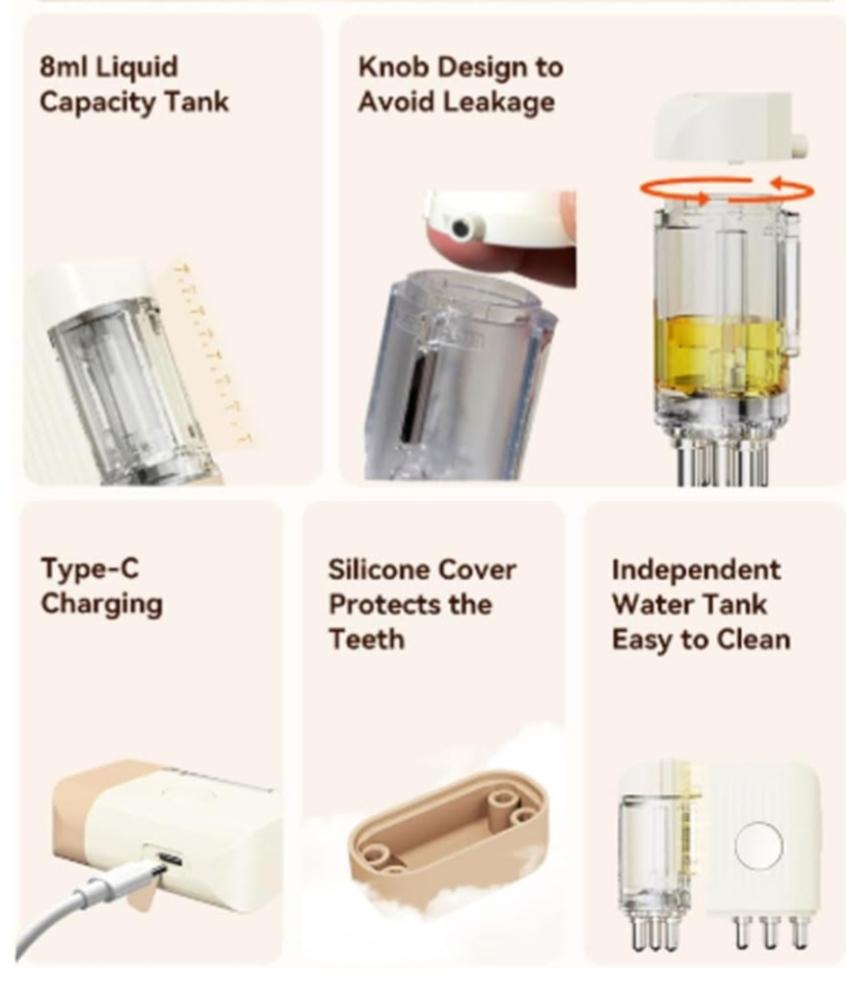 8ml Liquid Capacity Tank

Knob Design to Avoid Leakage

Type-C Charging

Silicone Cover Protects the Teeth

Independent Water Tank Easy to Clean