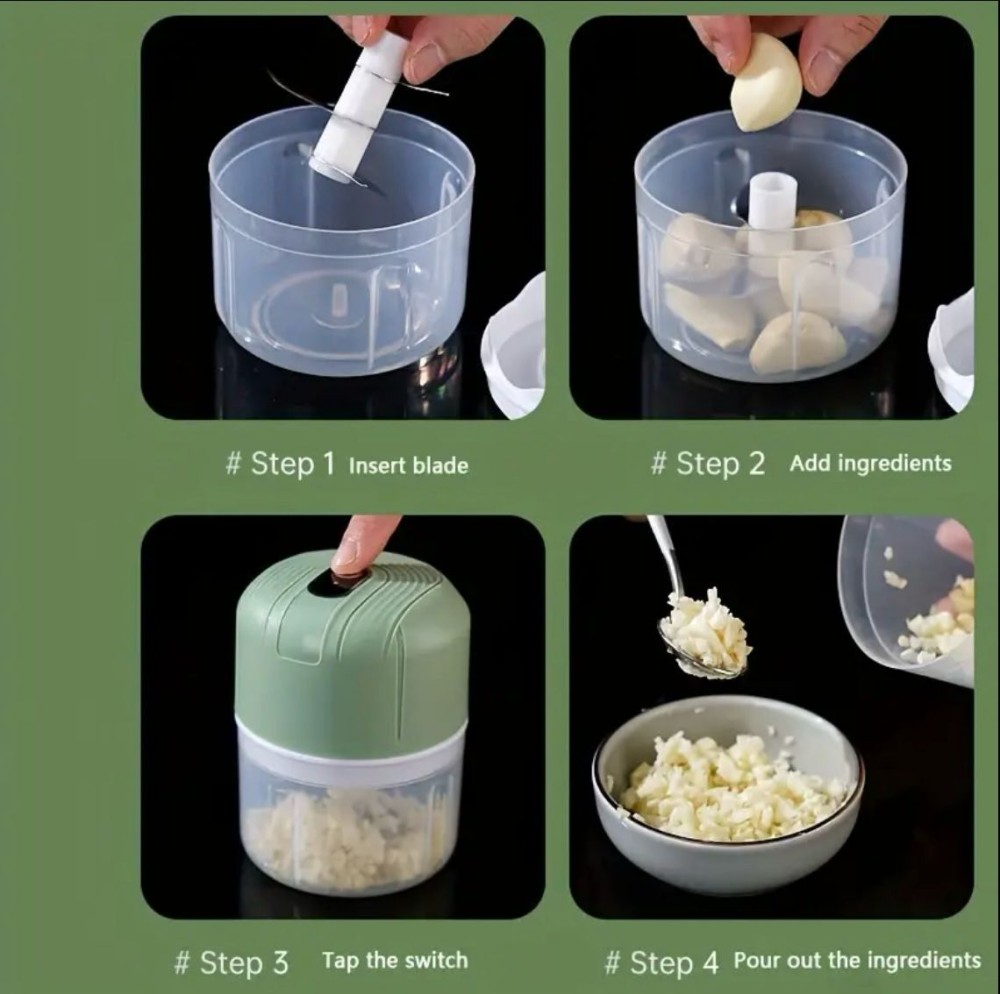 # Step 1 Insert blade

# Step 2 Add ingredients

# Step 3 Tap the switch

# Step 4 Pour out the ingredients