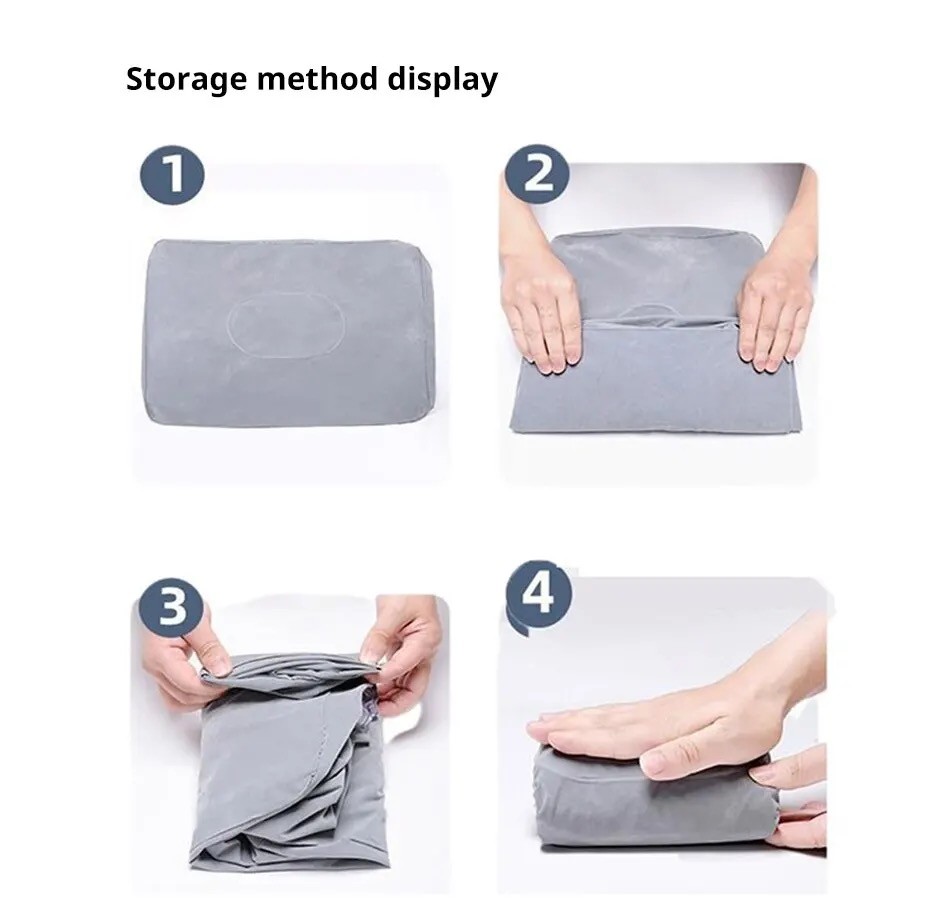 Storage method display

1

2

3

4