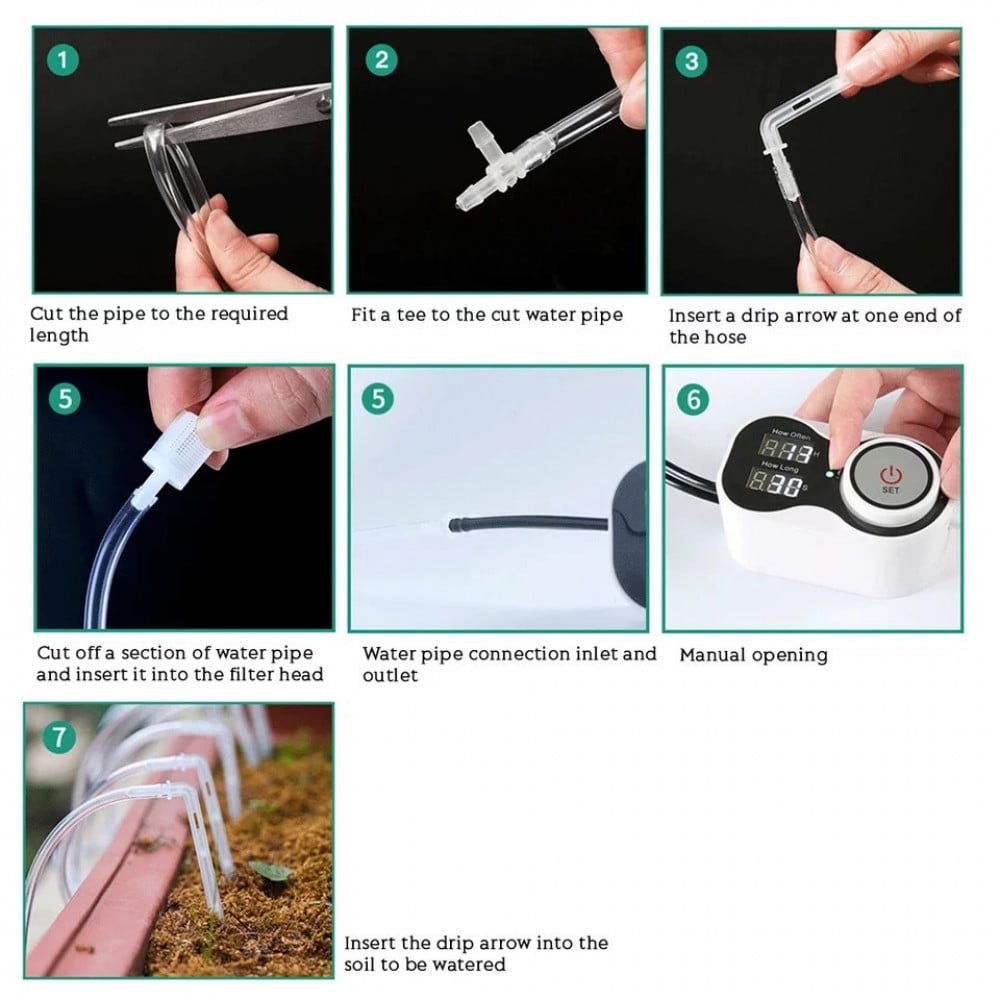 1

Cut the pipe to the required length

2

Fit a tee to the cut water pipe

3

Insert a drip arrow at one end of the hose

5

Cut off a section of water pipe and insert it into the filter head

5

Water pipe connection inlet and outlet

6

How Often
888 H
How Long
888 S
SET

Manual opening

7

Insert the drip arrow into the soil to be watered