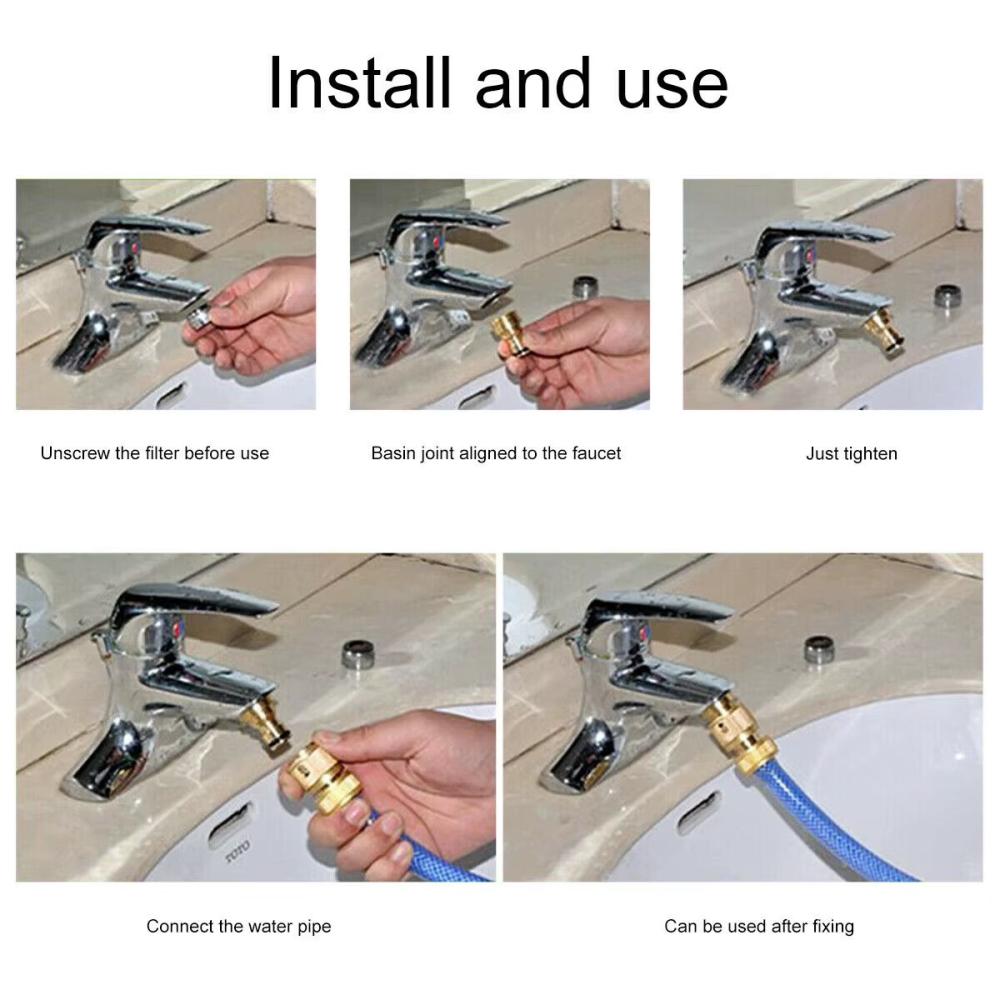 Install and use

Unscrew the filter before use

Basin joint aligned to the faucet

Just tighten

TOTO

Connect the water pipe

Can be used after fixing