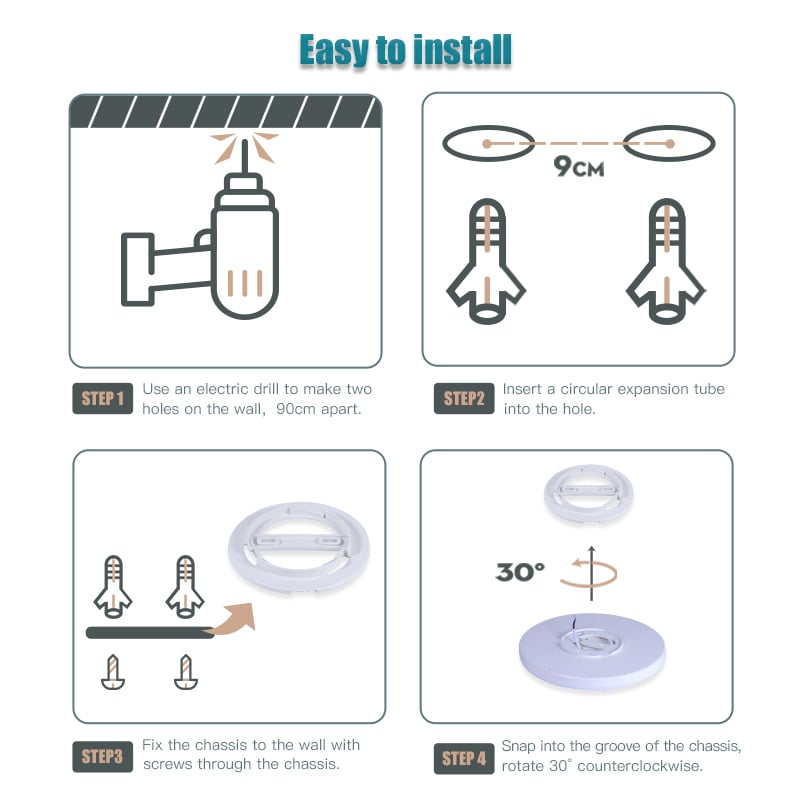 Easy to install

9CM

STEP 1 Use an electric drill to make two holes on the wall, 90cm apart.

STEP2 Insert a circular expansion tube into the hole.

30°

STEP3 Fix the chassis to the wall with screws through the chassis.

STEP 4 Snap into the groove of the chassis, rotate 30° counterclockwise.