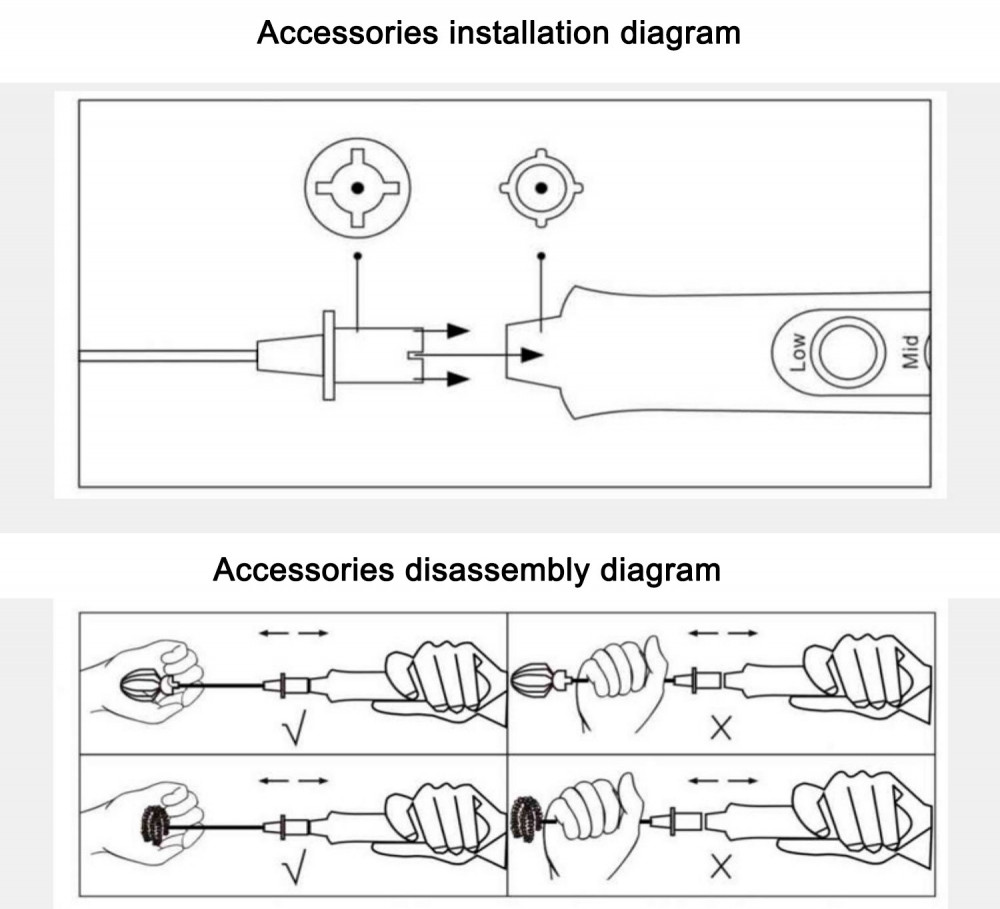 Accessories installation diagram

Low

Mid

Accessories disassembly diagram

√

X

√

X