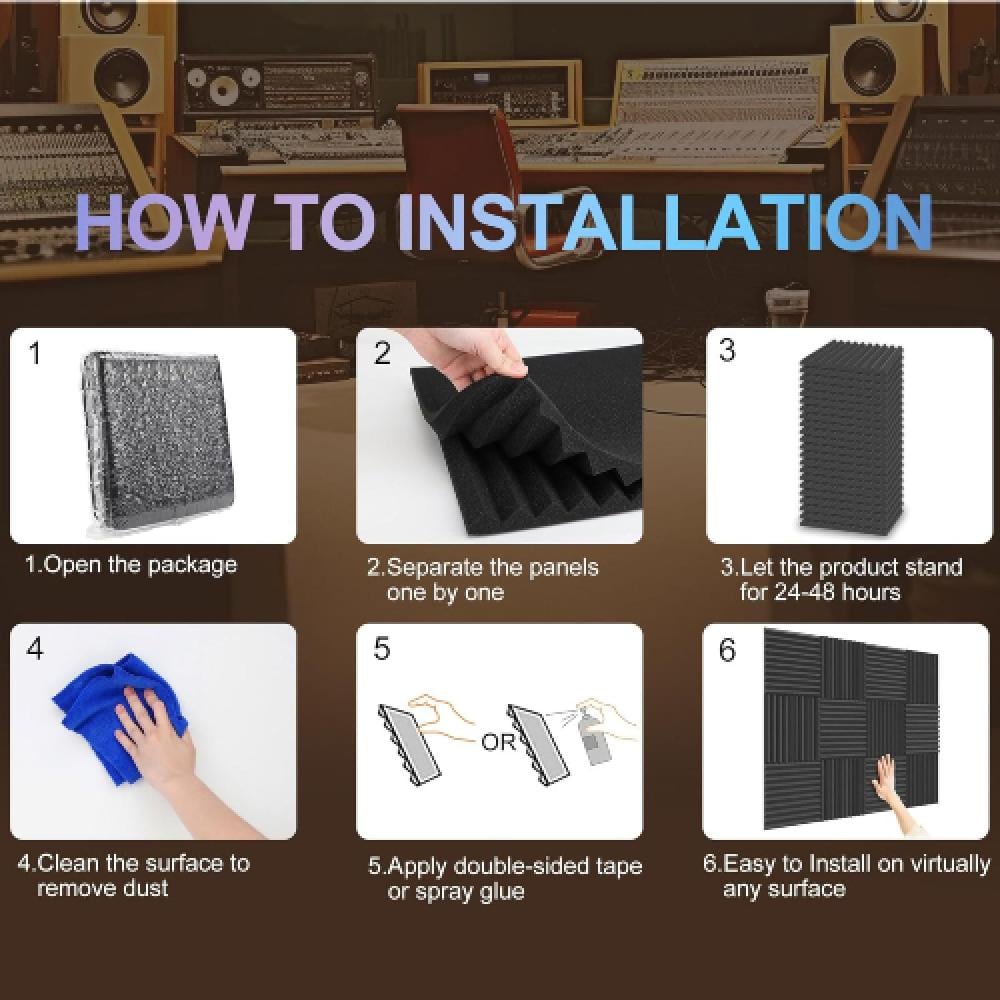 HOW TO INSTALLATION

1

1.Open the package

2

2.Separate the panels one by one

3

3.Let the product stand for 24-48 hours

4

4.Clean the surface to remove dust

5

OR

5.Apply double-sided tape or spray glue

6

6.Easy to Install on virtually any surface