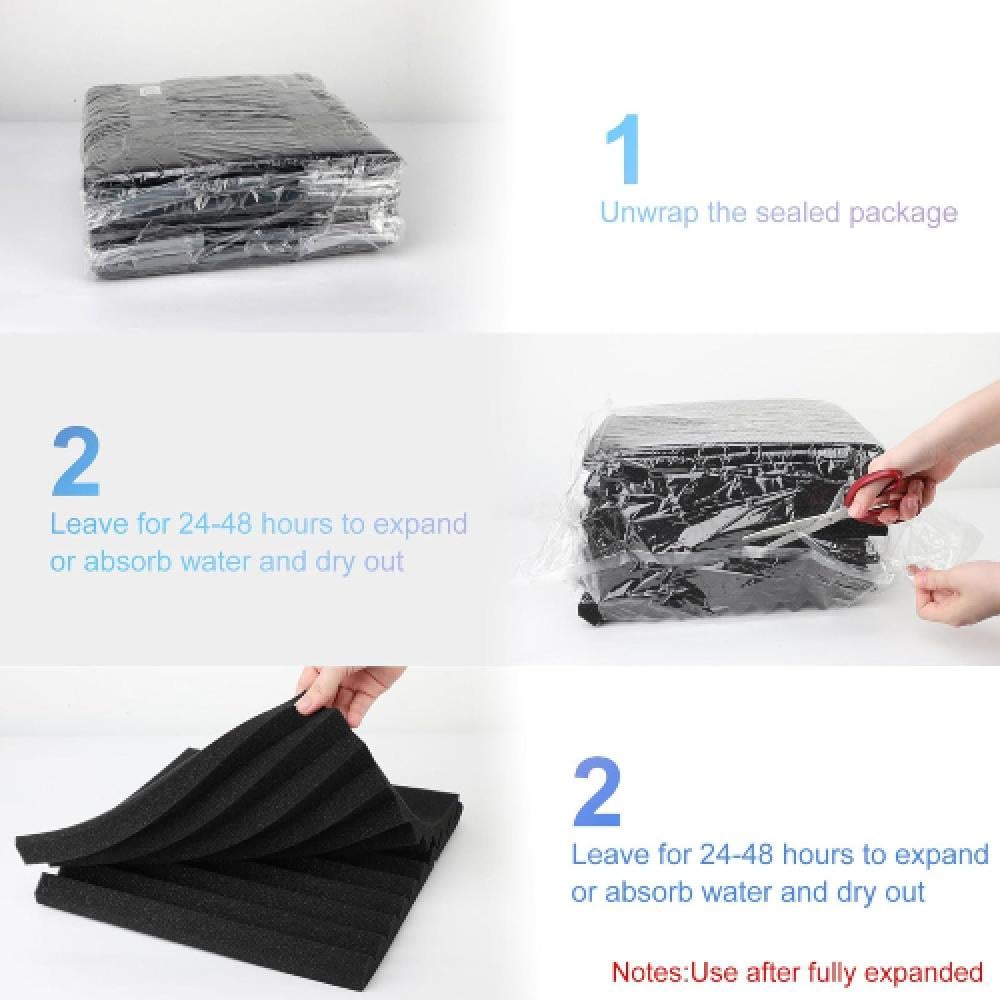 1
Unwrap the sealed package

2
Leave for 24-48 hours to expand or absorb water and dry out

2
Leave for 24-48 hours to expand or absorb water and dry out

Notes:Use after fully expanded