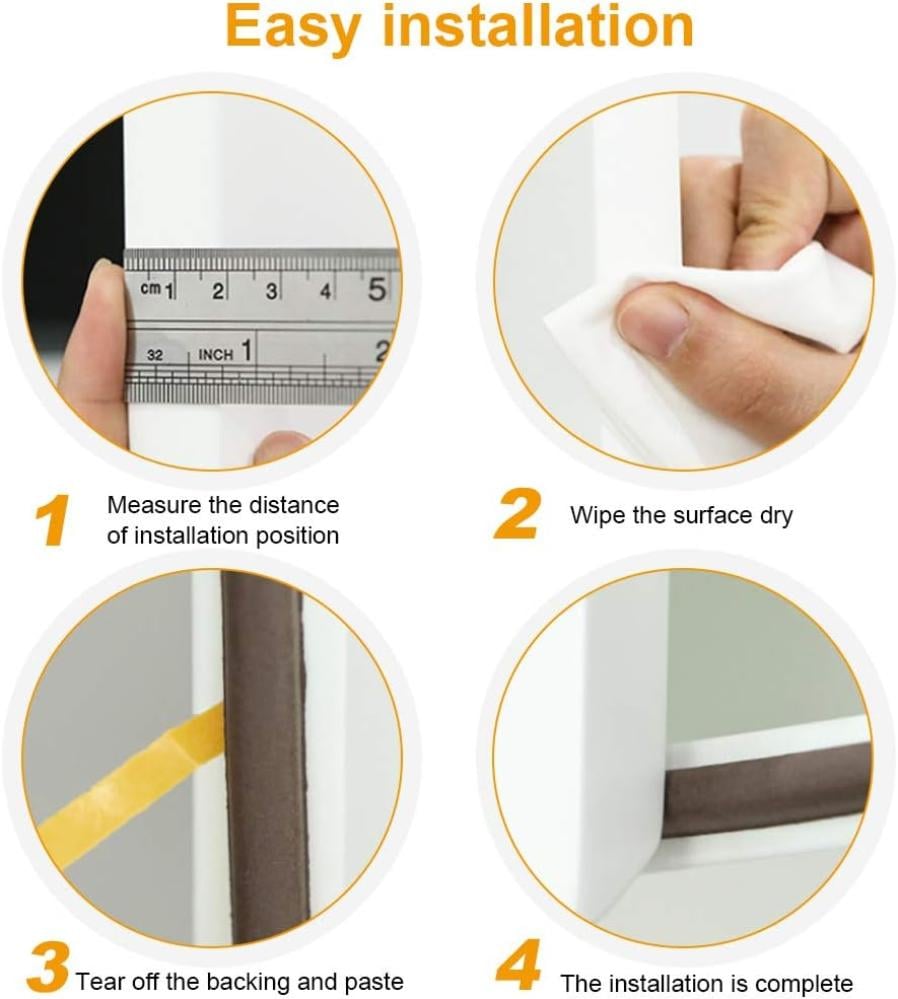 Easy installation

cm 1 2 3 4 5
32 INCH 1 2

1 Measure the distance of installation position

2 Wipe the surface dry

3 Tear off the backing and paste

4 The installation is complete