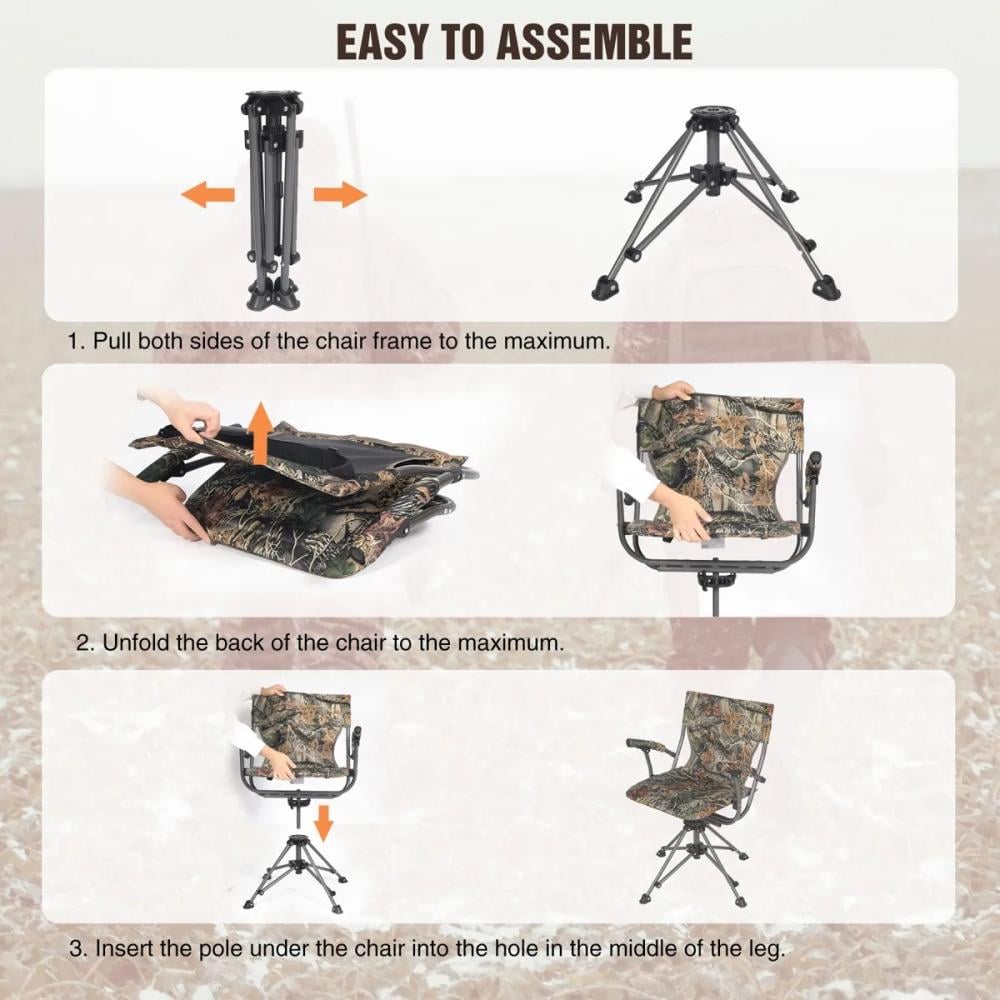 EASY TO ASSEMBLE

1. Pull both sides of the chair frame to the maximum.

2. Unfold the back of the chair to the maximum.

3. Insert the pole under the chair into the hole in the middle of the leg.