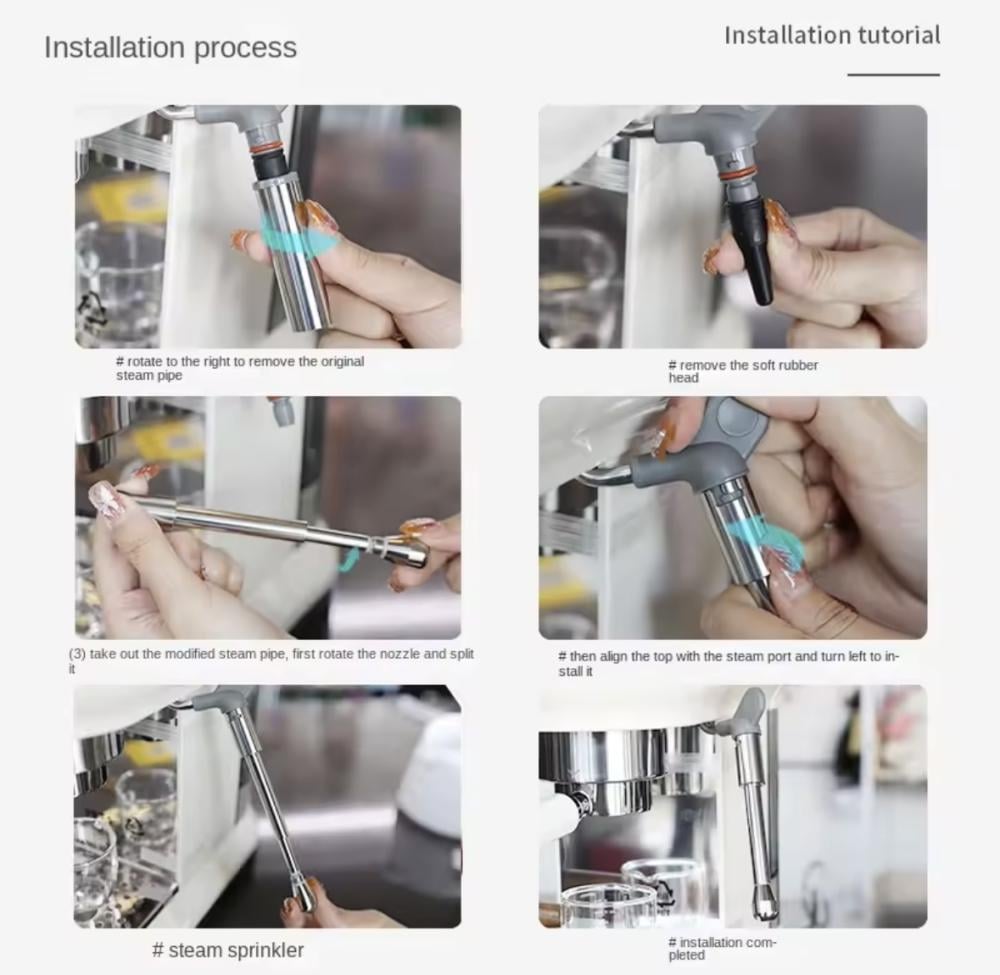 Installation process

Installation tutorial

# rotate to the right to remove the original steam pipe

# remove the soft rubber head

(3) take out the modified steam pipe, first rotate the nozzle and split it

# then align the top with the steam port and turn left to install it

# steam sprinkler

# installation completed