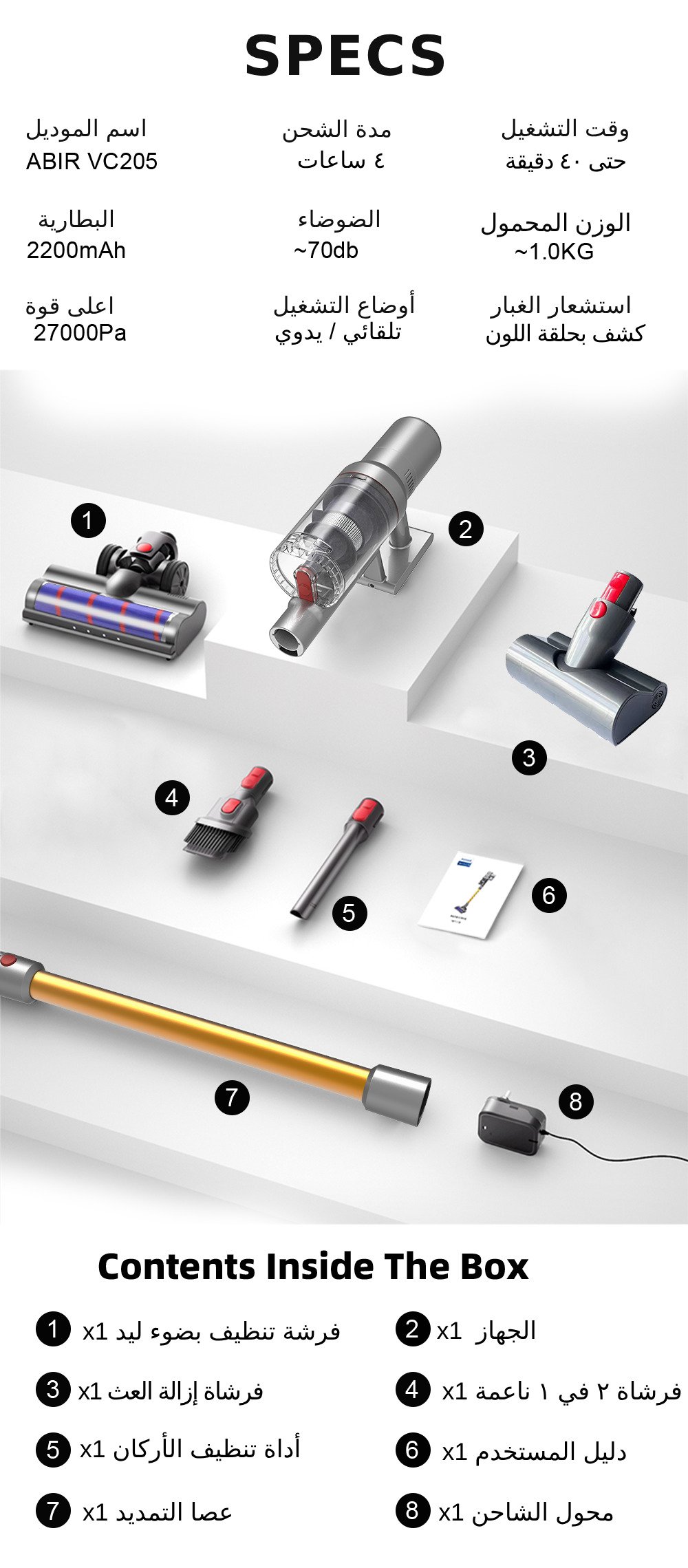 SPECS

وقت التشغيل
حتى ٤٠ دقيقة

مدة الشحن
٤ ساعات

اسم الموديل
ABIR VC205

الوزن المحمول
~1.0KG

الضوضاء
~70db

البطارية
2200mAh

استشعار الغبار
كشف بحلقة اللون

أوضاع التشغيل
تلقائي / يدوي

اعلى قوة
27000Pa

1
2
3
4
5
6
7
8

Contents Inside The Box

1 فرشة تنظيف بضوء ليد x1
2 الجهاز x1
3 فرشاة إزالة العث x1
4 فرشاة ٢ في ١ ناعمة x1
5 أداة تنظيف الأركان x1
6 دليل المستخدم x1
7 عصا التمديد x1
8 محول الشاحن x1