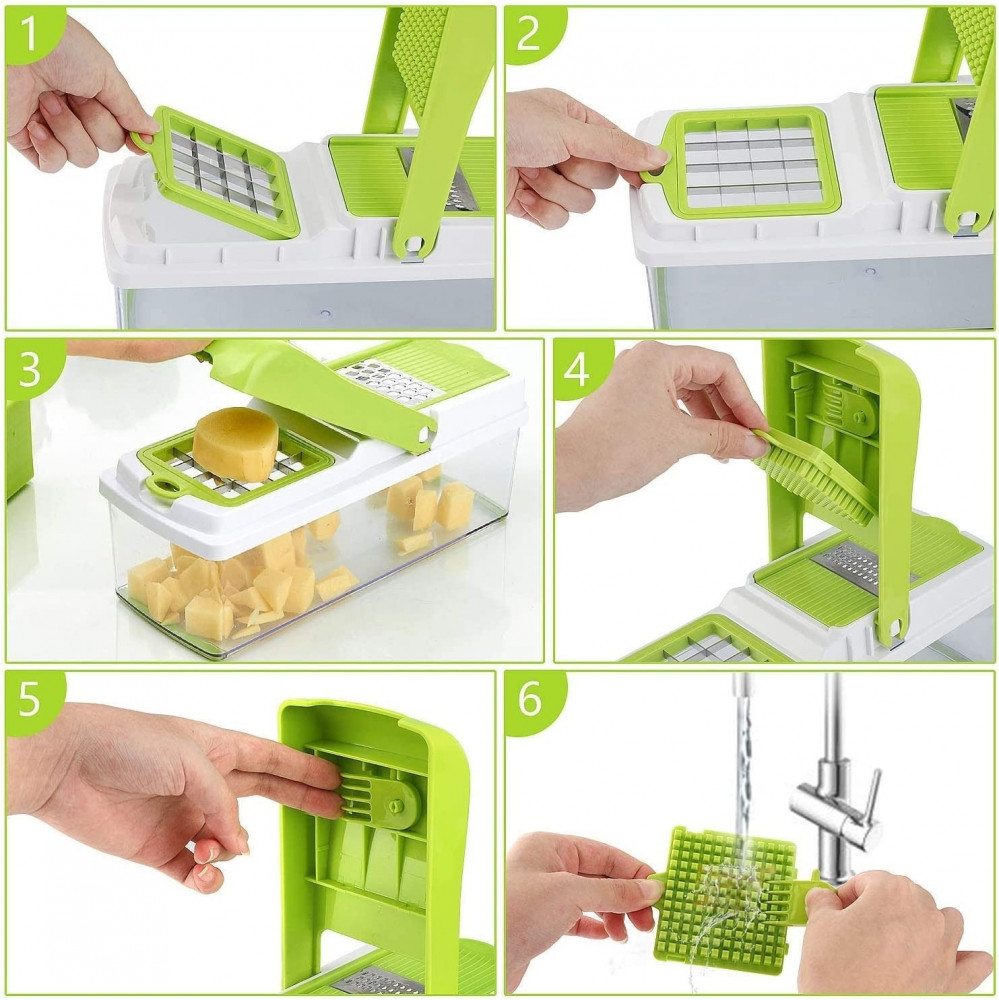 1

2

3

4

5

6