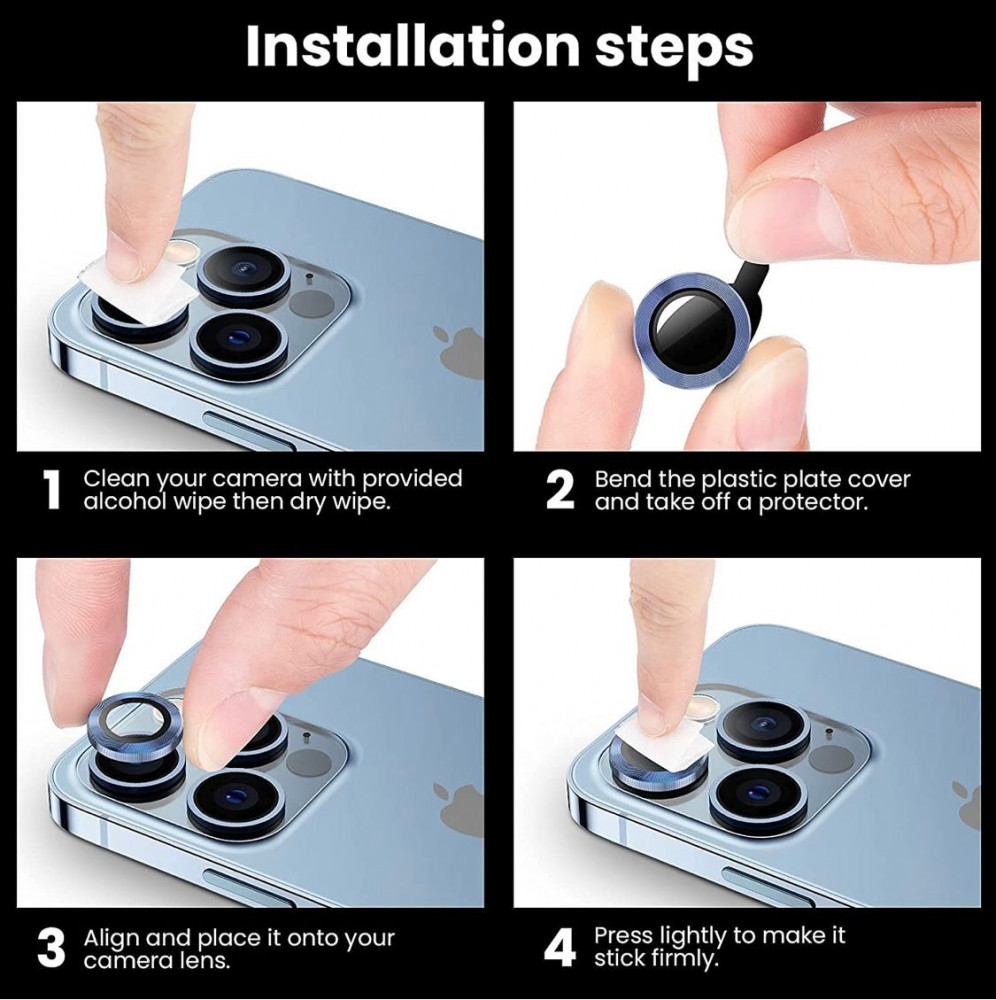 Installation steps

1 Clean your camera with provided alcohol wipe then dry wipe.

2 Bend the plastic plate cover and take off a protector.

3 Align and place it onto your camera lens.

4 Press lightly to make it stick firmly.