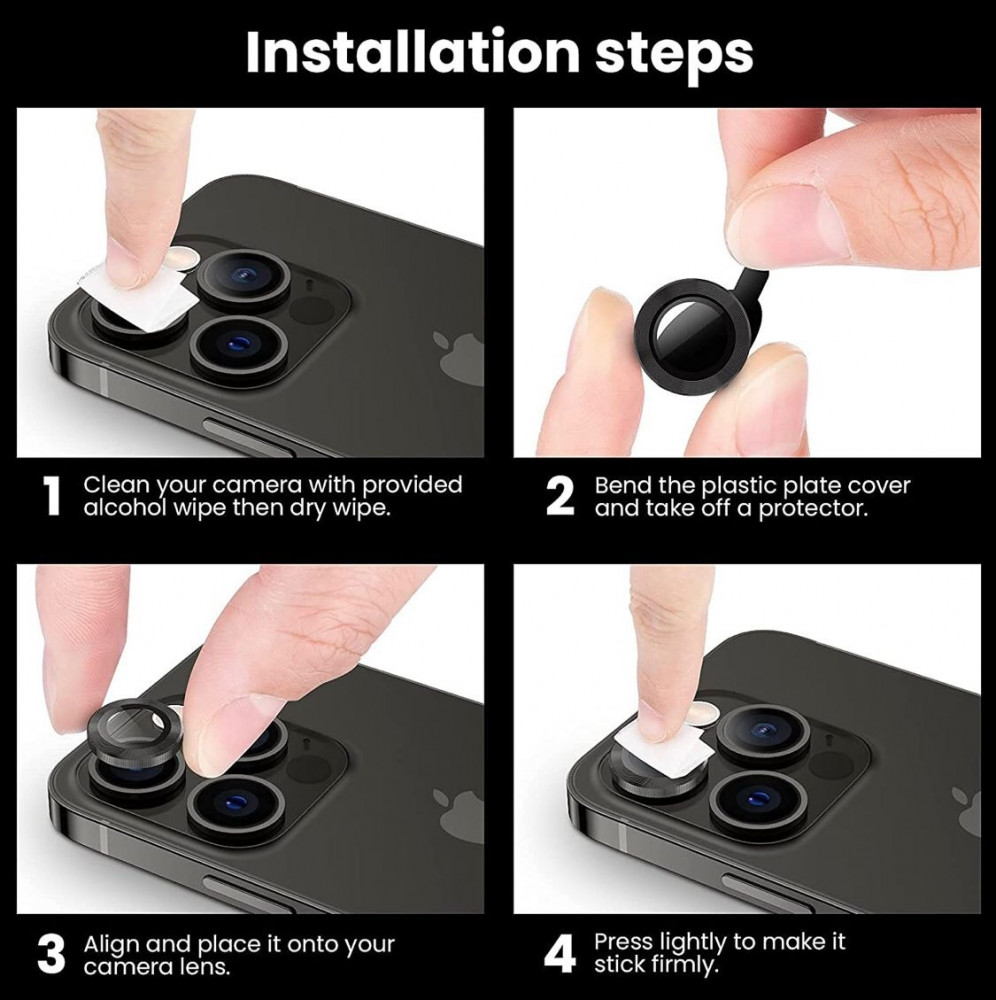 Installation steps

1 Clean your camera with provided alcohol wipe then dry wipe.

2 Bend the plastic plate cover and take off a protector.

3 Align and place it onto your camera lens.

4 Press lightly to make it stick firmly.