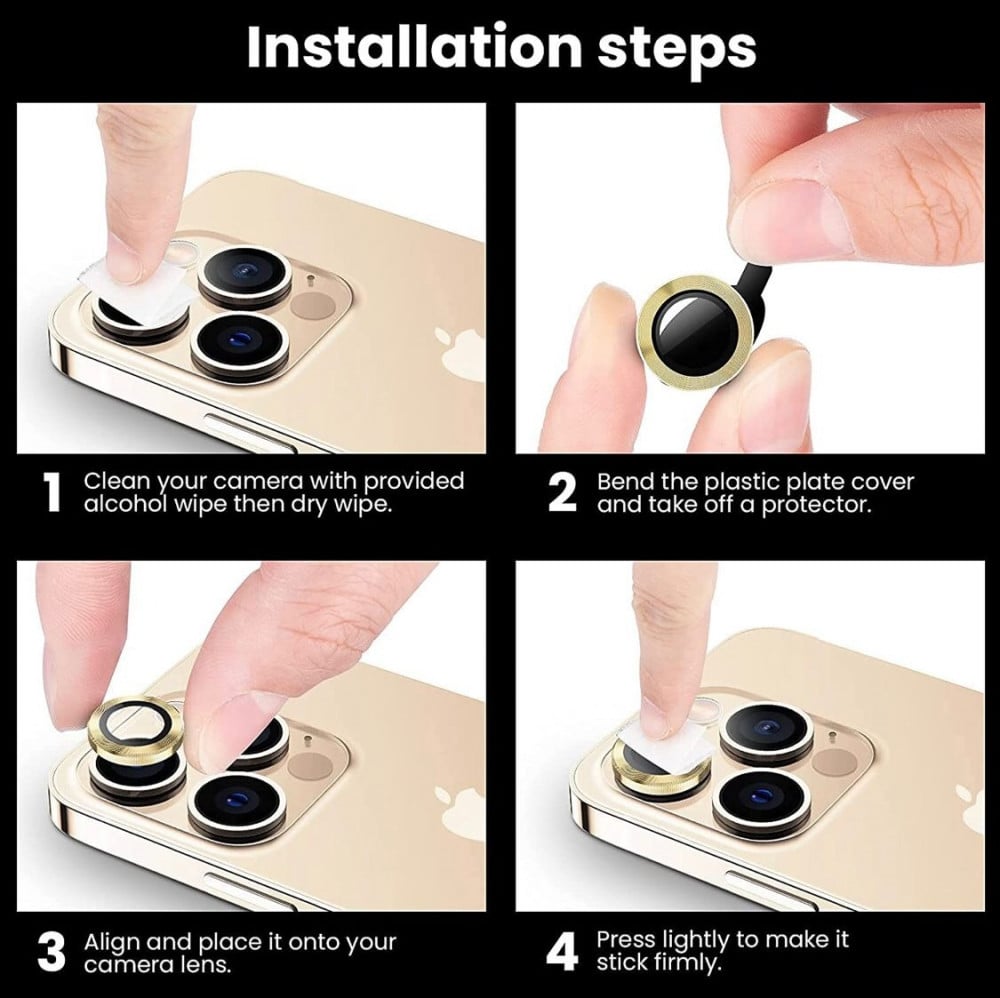 Installation steps

1 Clean your camera with provided alcohol wipe then dry wipe.

2 Bend the plastic plate cover and take off a protector.

3 Align and place it onto your camera lens.

4 Press lightly to make it stick firmly.