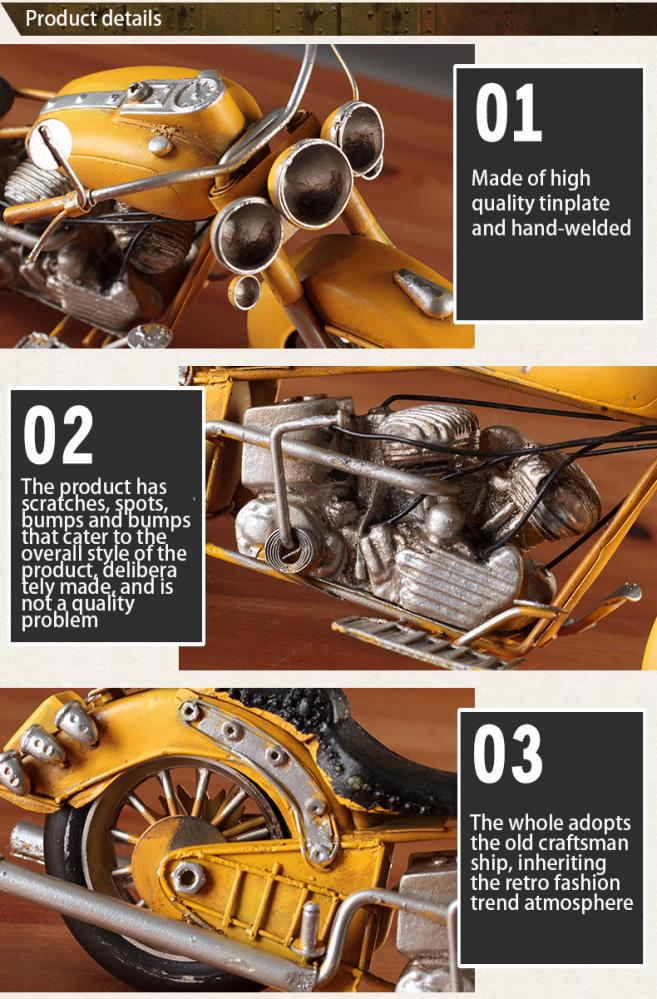 Product details

01

Made of high quality tinplate and hand-welded

02

The product has scratches, spots, bumps and bumps that cater to the overall style of the product, delibera tely made, and is not a quality problem

03

The whole adopts the old craftsman ship, inheriting the retro fashion trend atmosphere