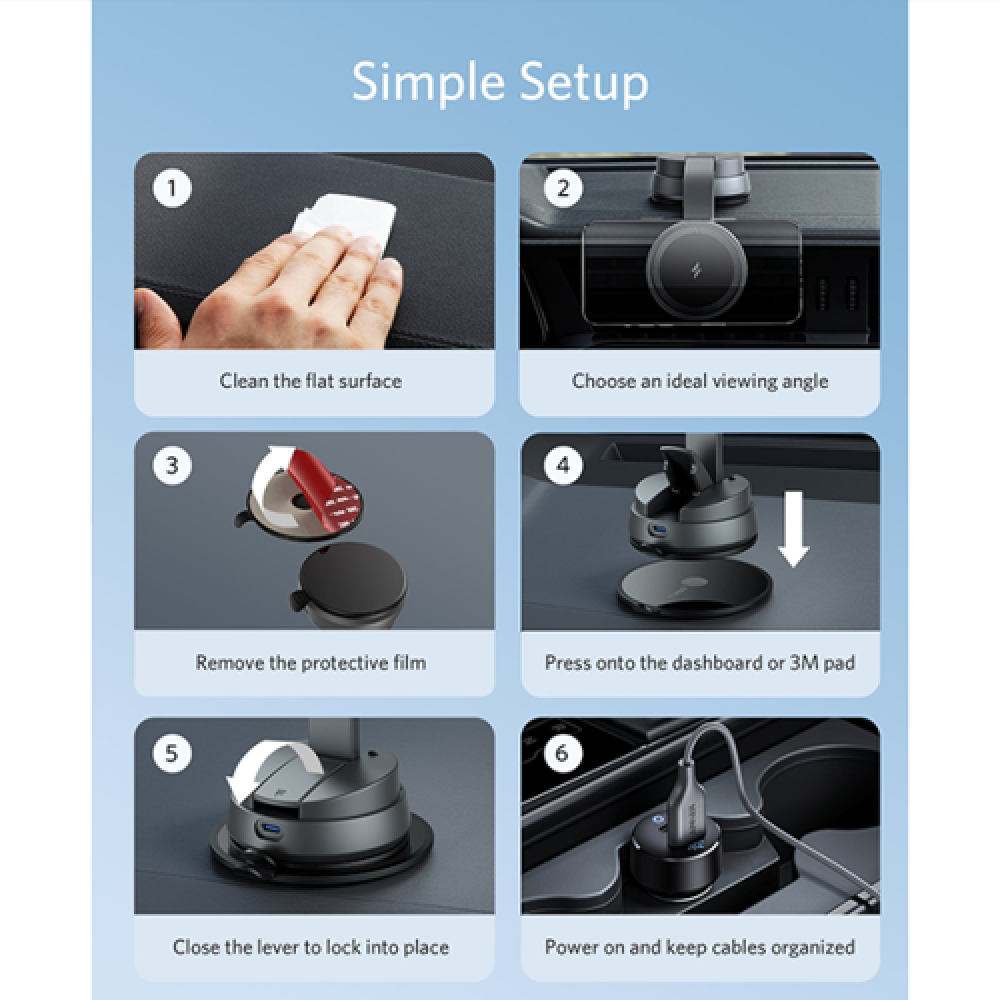 Simple Setup

1
Clean the flat surface

2
Choose an ideal viewing angle

3
Remove the protective film

4
Press onto the dashboard or 3M pad

5
Close the lever to lock into place

6
Power on and keep cables organized