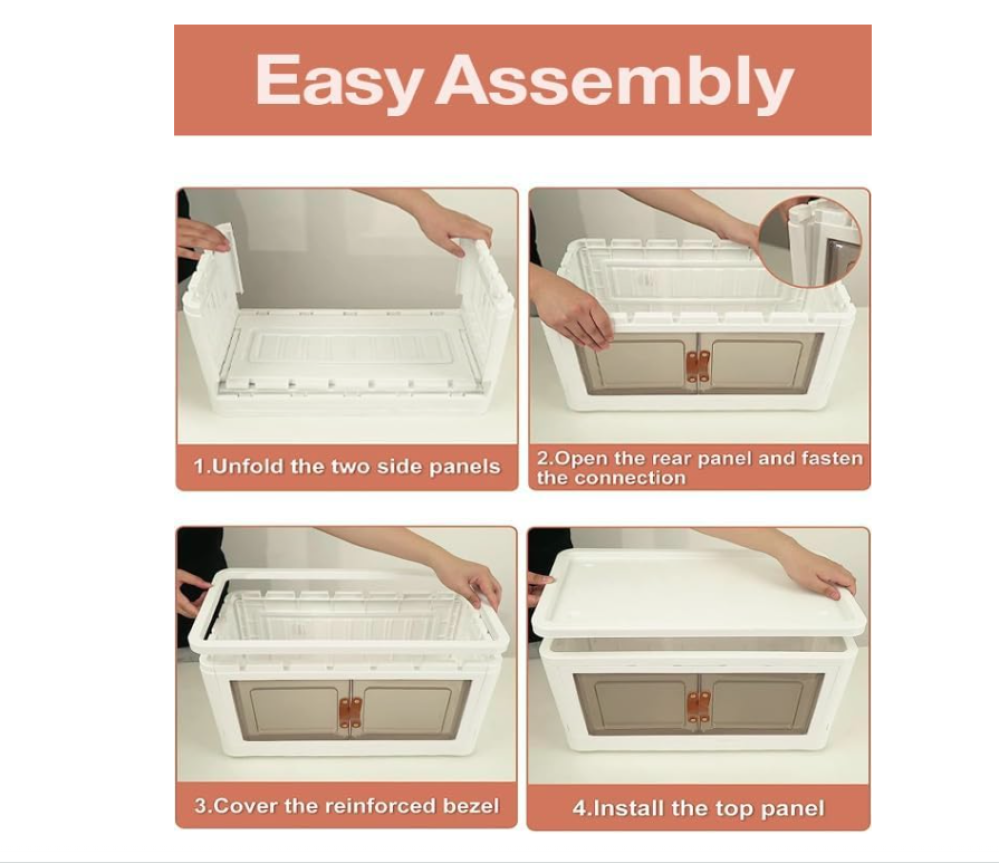 Easy Assembly

1.Unfold the two side panels

2.Open the rear panel and fasten the connection

3.Cover the reinforced bezel

4.Install the top panel