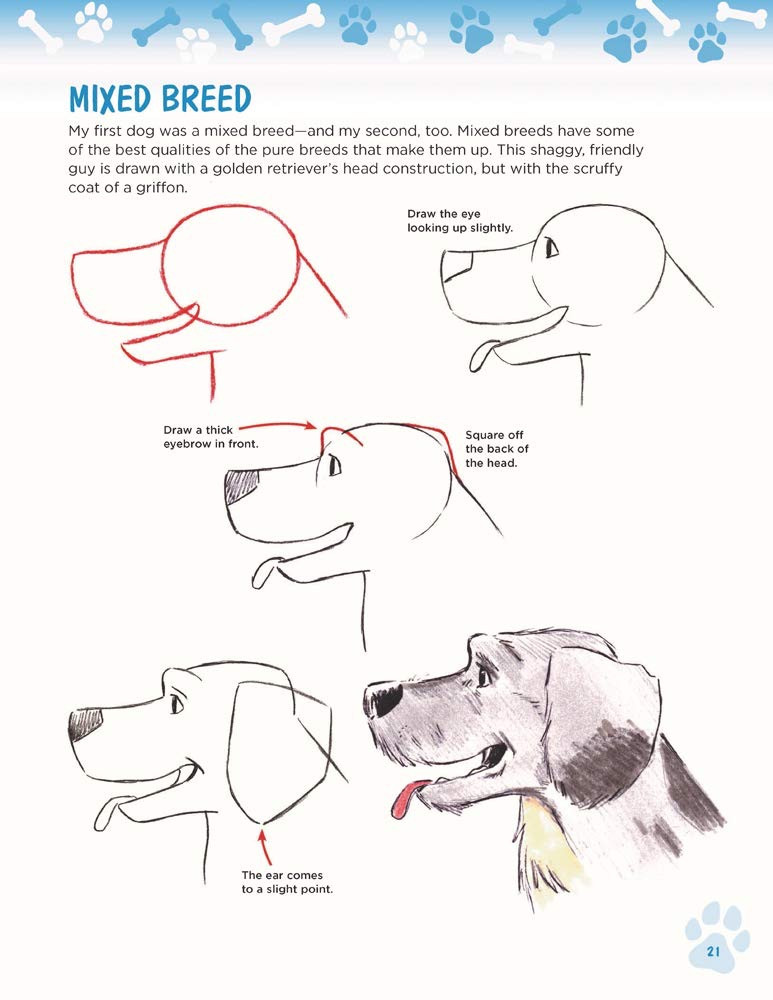 MIXED BREED

My first dog was a mixed breed—and my second, too. Mixed breeds have some of the best qualities of the pure breeds that make them up. This shaggy, friendly guy is drawn with a golden retriever's head construction, but with the scruffy coat of a griffon.

Draw the eye looking up slightly.

Draw a thick eyebrow in front.

Square off the back of the head.

The ear comes to a slight point.

21