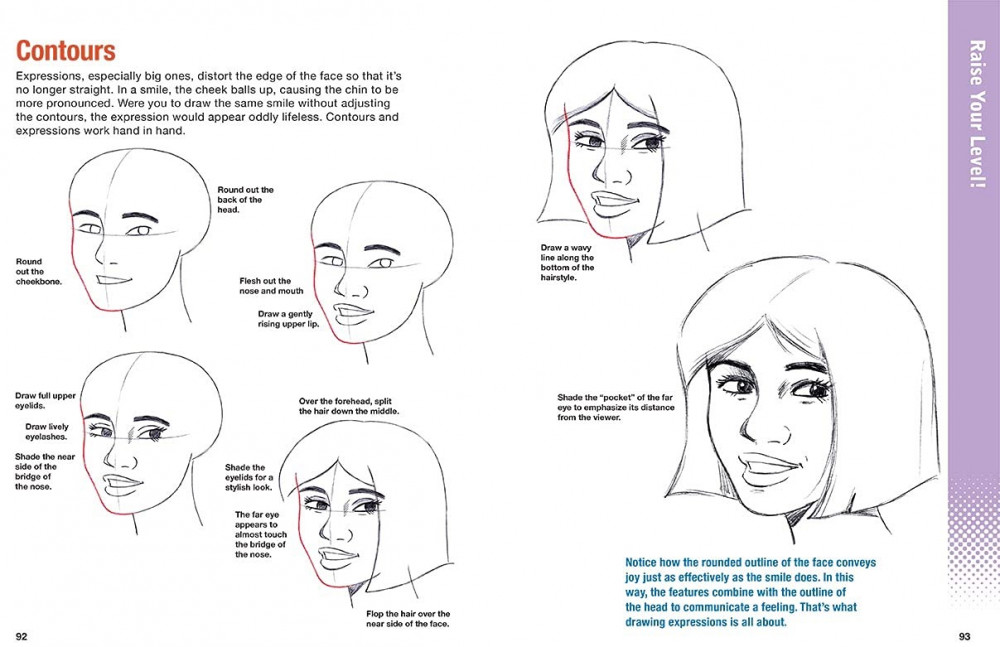 Contours

Expressions, especially big ones, distort the edge of the face so that it's no longer straight. In a smile, the cheek balls up, causing the chin to be more pronounced. Were you to draw the same smile without adjusting the contours, the expression would appear oddly lifeless. Contours and expressions work hand in hand.

Round out the back of the head.

Round out the cheekbone.

Flesh out the nose and mouth

Draw a gently rising upper lip.

Draw full upper eyelids.

Draw lively eyelashes.

Shade the near side of the bridge of the nose.

Over the forehead, split the hair down the middle.

Shade the eyelids for a stylish look.

The far eye appears to almost touch the bridge of the nose.

Flop the hair over the near side of the face.

Draw a wavy line along the bottom of the hairstyle.

Shade the "pocket" of the far eye to emphasize its distance from the viewer.

Notice how the rounded outline of the face conveys joy just as effectively as the smile does. In this way, the features combine with the outline of the head to communicate a feeling. That's what drawing expressions is all about.

Raise Your Level!

92

93