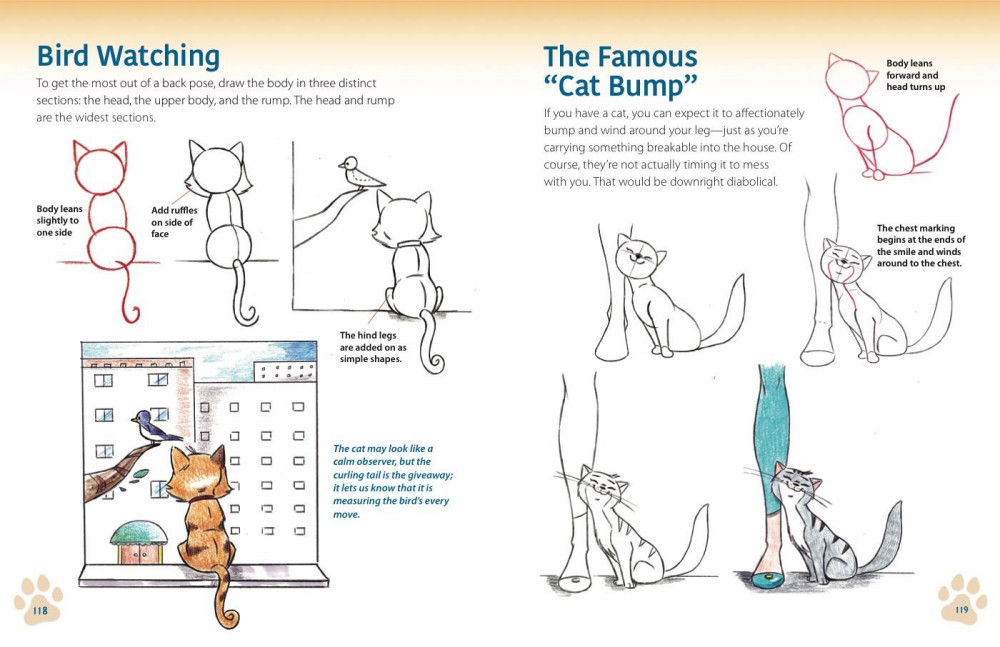 Bird Watching

To get the most out of a back pose, draw the body in three distinct sections: the head, the upper body, and the rump. The head and rump are the widest sections.

Body leans slightly to one side

Add ruffles on side of face

The hind legs are added on as simple shapes.

The cat may look like a calm observer, but the curling tail is the giveaway; it lets us know that it is measuring the bird's every move.

118

The Famous "Cat Bump"

If you have a cat, you can expect it to affectionately bump and wind around your leg—just as you're carrying something breakable into the house. Of course, they're not actually timing it to mess with you. That would be downright diabolical.

Body leans forward and head turns up

The chest marking begins at the ends of the smile and winds around to the chest.

119