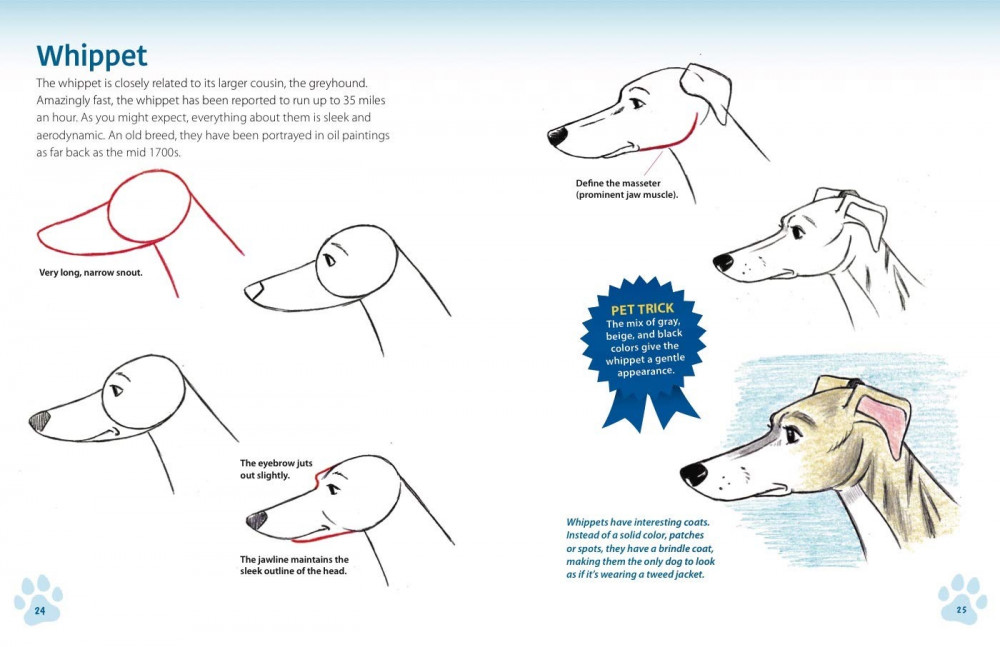 Whippet

The whippet is closely related to its larger cousin, the greyhound. Amazingly fast, the whippet has been reported to run up to 35 miles an hour. As you might expect, everything about them is sleek and aerodynamic. An old breed, they have been portrayed in oil paintings as far back as the mid 1700s.

Very long, narrow snout.

The eyebrow juts out slightly.

The jawline maintains the sleek outline of the head.

24

Define the masseter (prominent jaw muscle).

PET TRICK
The mix of gray, beige, and black colors give the whippet a gentle appearance.

Whippets have interesting coats. Instead of a solid color, patches or spots, they have a brindle coat, making them the only dog to look as if it's wearing a tweed jacket.

25