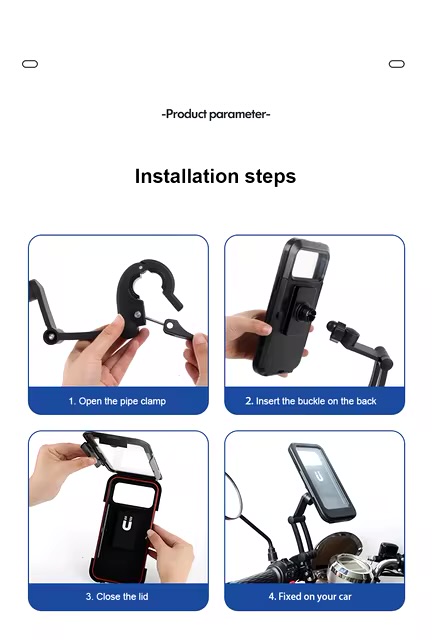 -Product parameter-

Installation steps

1. Open the pipe clamp

2. Insert the buckle on the back

3. Close the lid

4. Fixed on your car