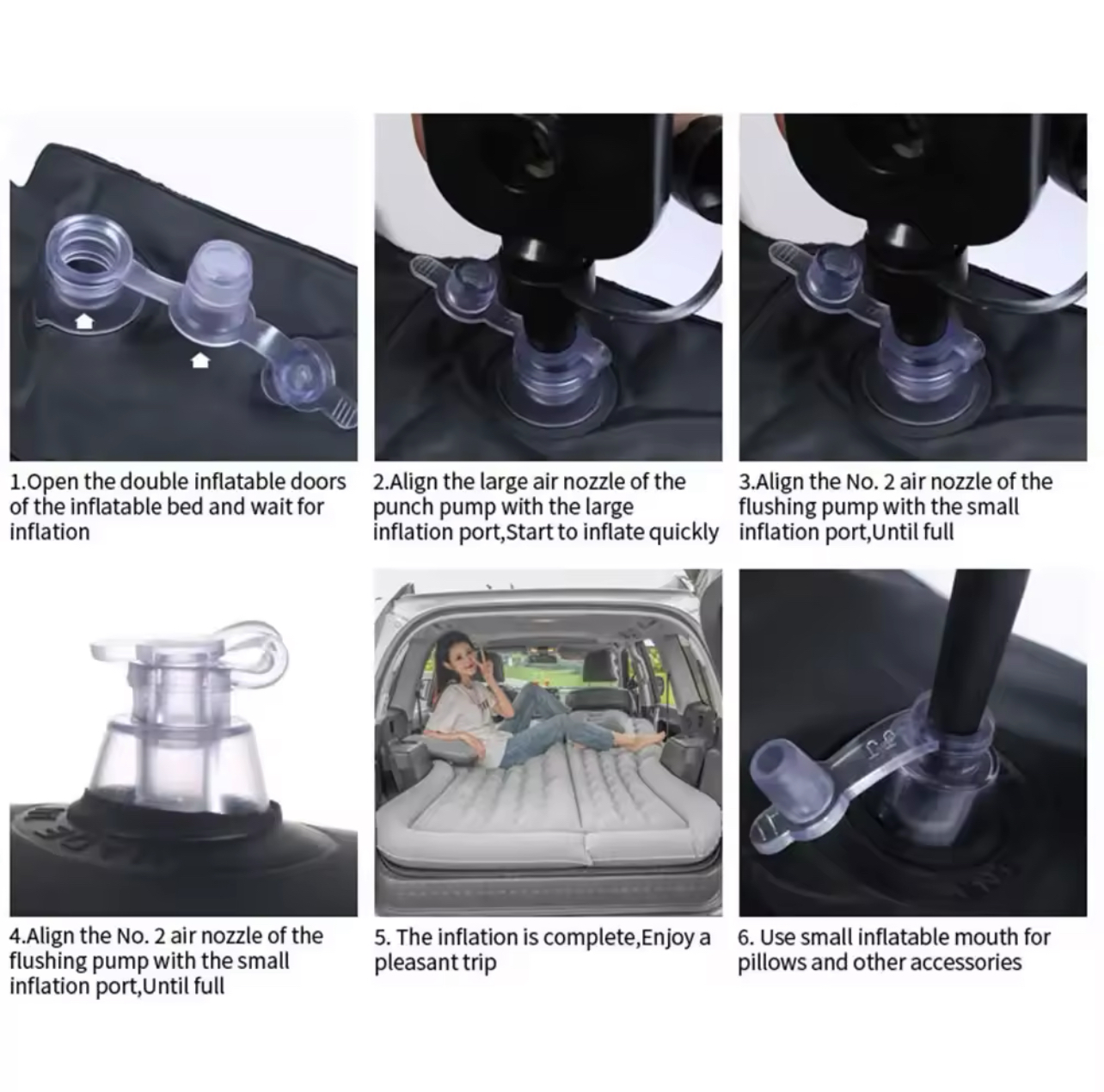 1.Open the double inflatable doors of the inflatable bed and wait for inflation

2.Align the large air nozzle of the punch pump with the large inflation port,Start to inflate quickly

3.Align the No. 2 air nozzle of the flushing pump with the small inflation port,Until full

4.Align the No. 2 air nozzle of the flushing pump with the small inflation port,Until full

5. The inflation is complete,Enjoy a pleasant trip

6. Use small inflatable mouth for pillows and other accessories