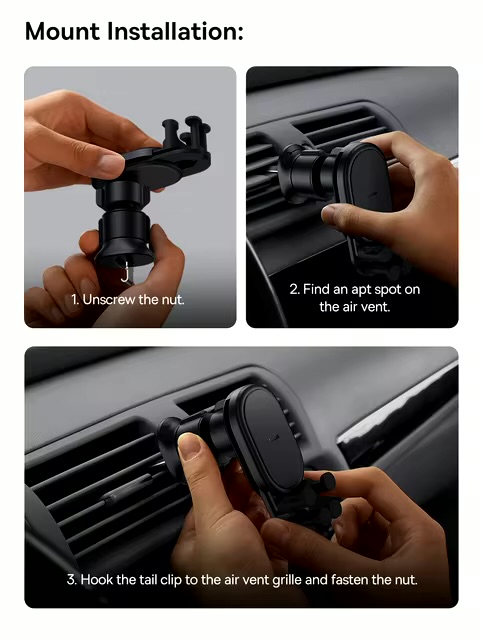 Mount Installation:

1. Unscrew the nut.

2. Find an apt spot on the air vent.

3. Hook the tail clip to the air vent grille and fasten the nut.