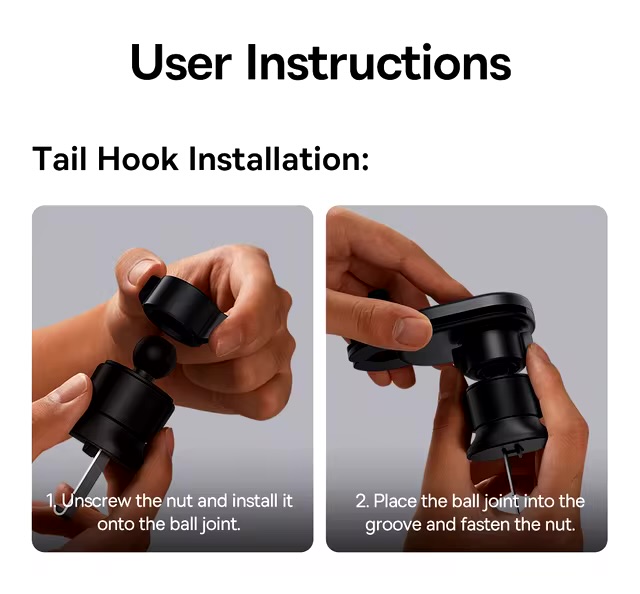 User Instructions

Tail Hook Installation:

1. Unscrew the nut and install it onto the ball joint.

2. Place the ball joint into the groove and fasten the nut.