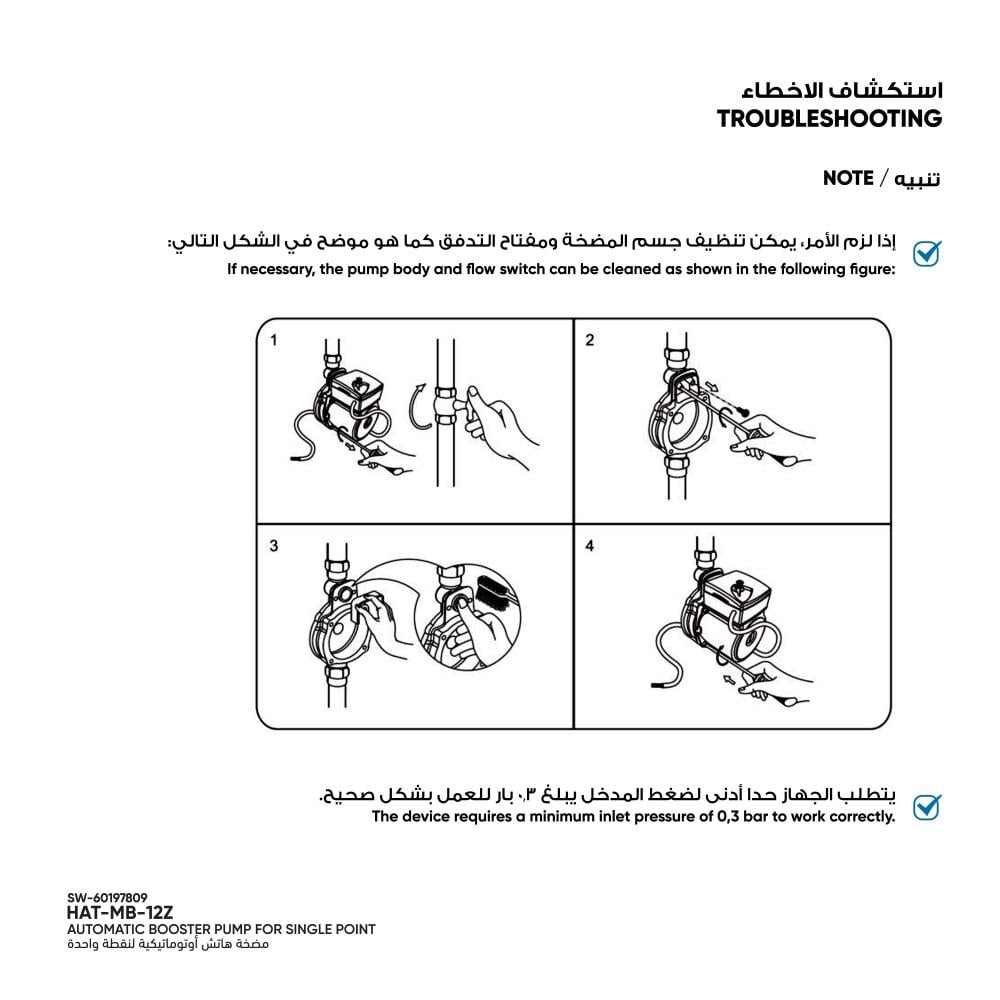 استكشاف الاخطاء
TROUBLESHOOTING

تنبيه / NOTE

إذا لزم الأمر، يمكن تنظيف جسم المضخة ومفتاح التدفق كما هو موضح في الشكل التالي:
If necessary, the pump body and flow switch can be cleaned as shown in the following figure:

1

2

3

4

يتطلب الجهاز حدا أدنى لضغط المدخل يبلغ ٠,٣ بار للعمل بشكل صحيح.
The device requires a minimum inlet pressure of 0,3 bar to work correctly.

SW-60197809
HAT-MB-12Z
AUTOMATIC BOOSTER PUMP FOR SINGLE POINT
مضخة هاتش أوتوماتيكية لنقطة واحدة