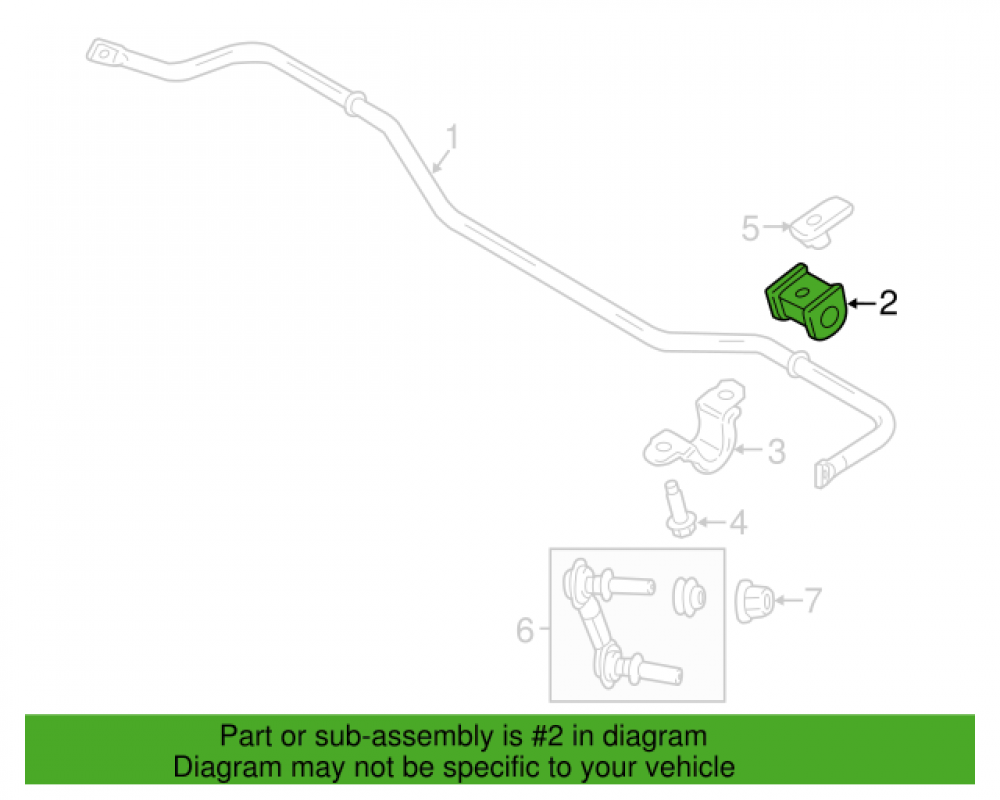 1
5
2
3
4
6
7
Part or sub-assembly is #2 in diagram
Diagram may not be specific to your vehicle