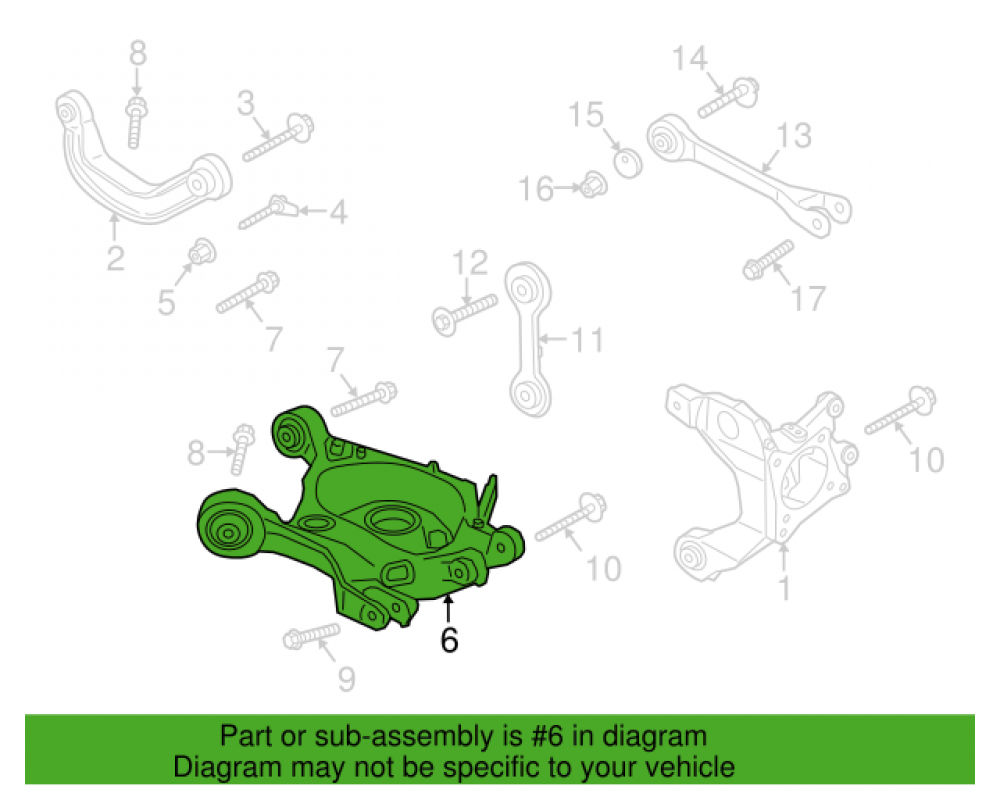 8
14
3
15
13
16
4
2
5
12
17
7
11
7
8
10
10
1
6
9

Part or sub-assembly is #6 in diagram
Diagram may not be specific to your vehicle