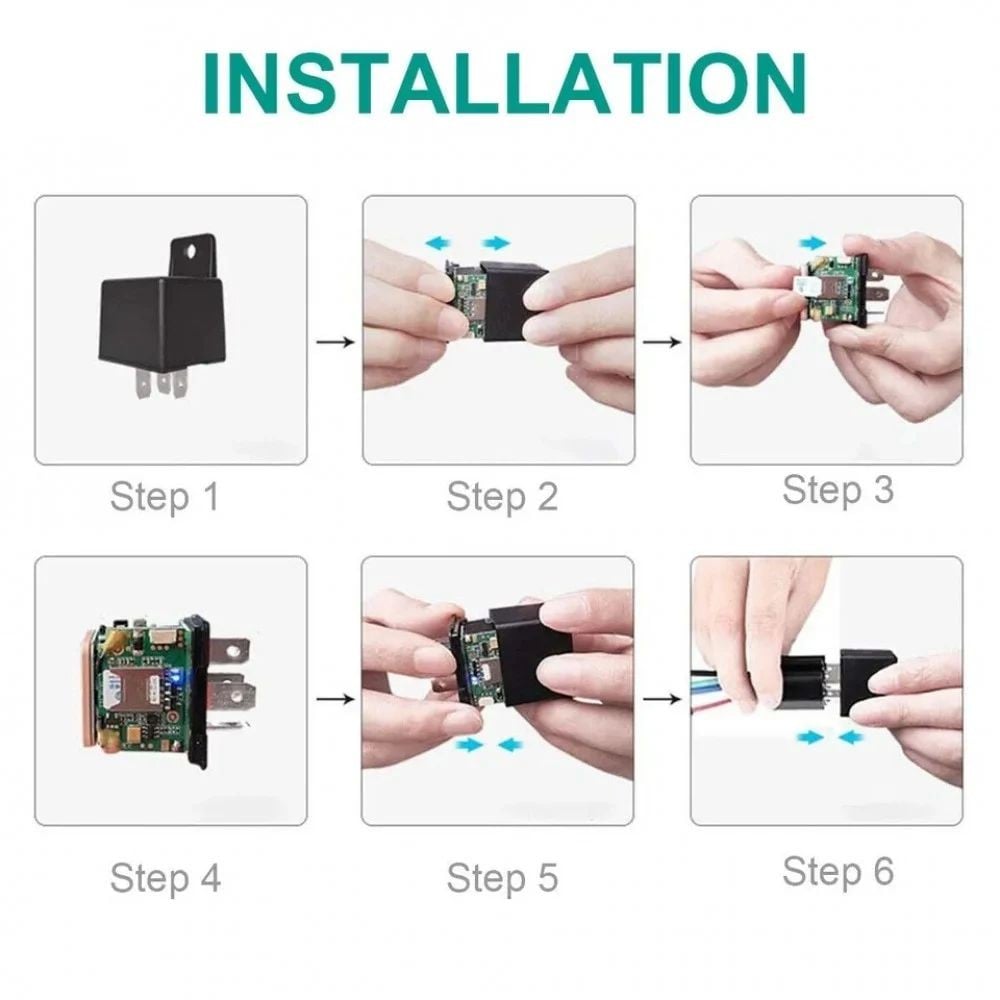 INSTALLATION

Step 1

Step 2

Step 3

Step 4

Step 5

Step 6