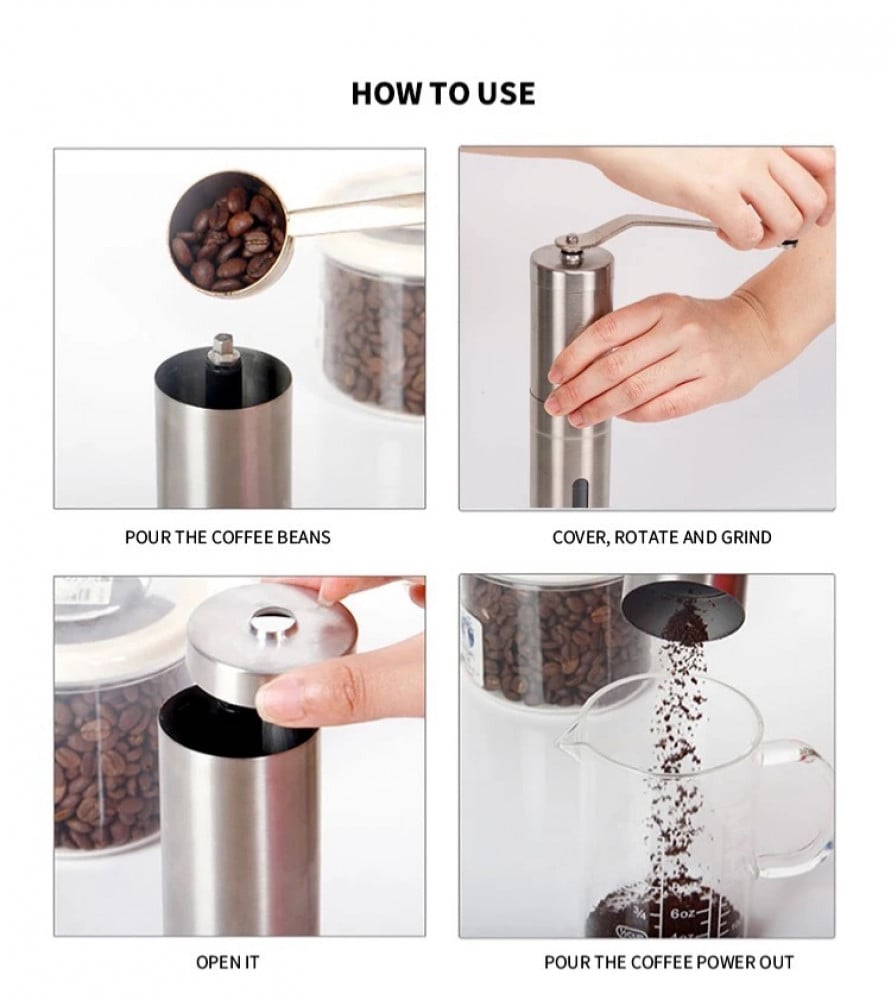 HOW TO USE

POUR THE COFFEE BEANS

COVER, ROTATE AND GRIND

OPEN IT

3/4 6oz

POUR THE COFFEE POWER OUT