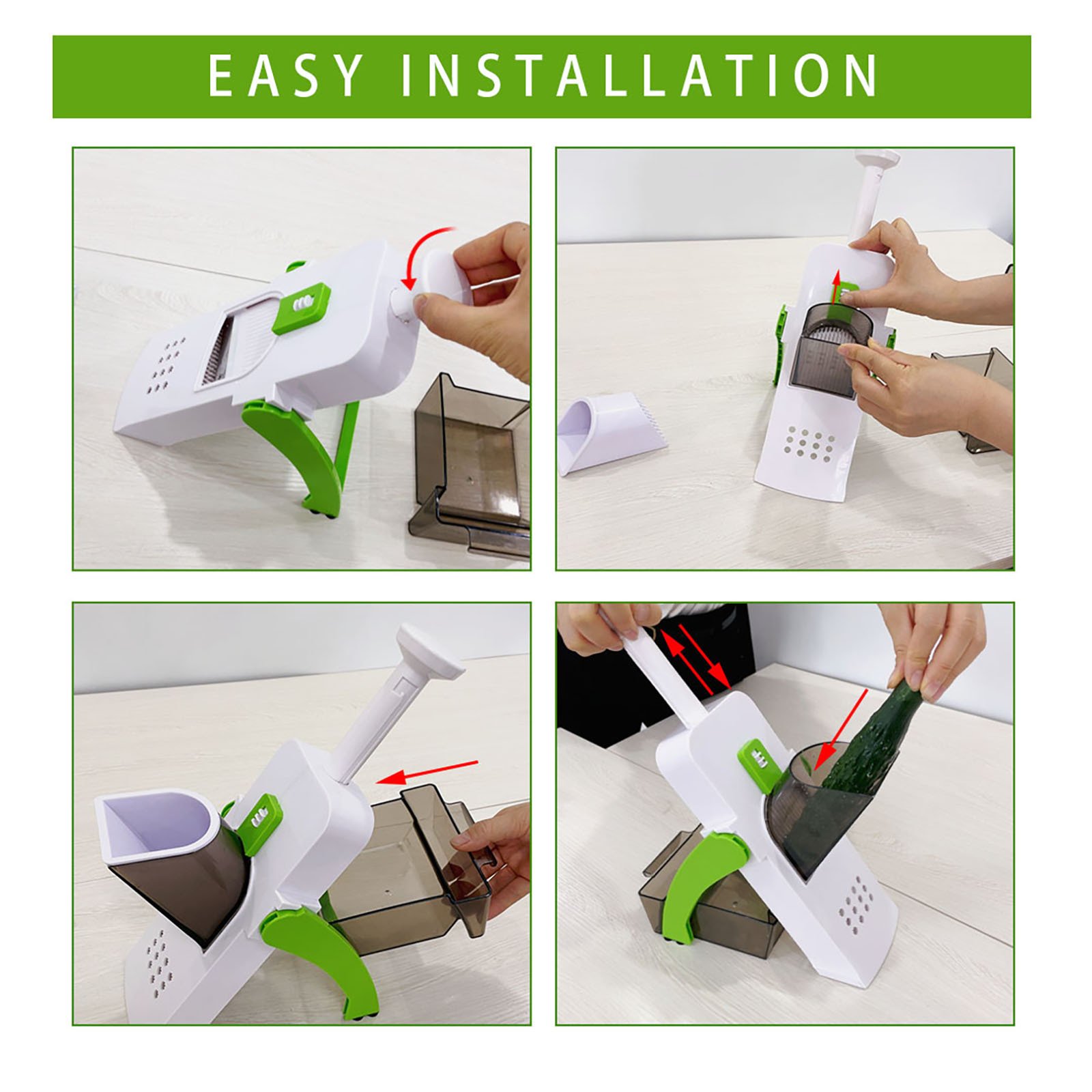 EASY INSTALLATION