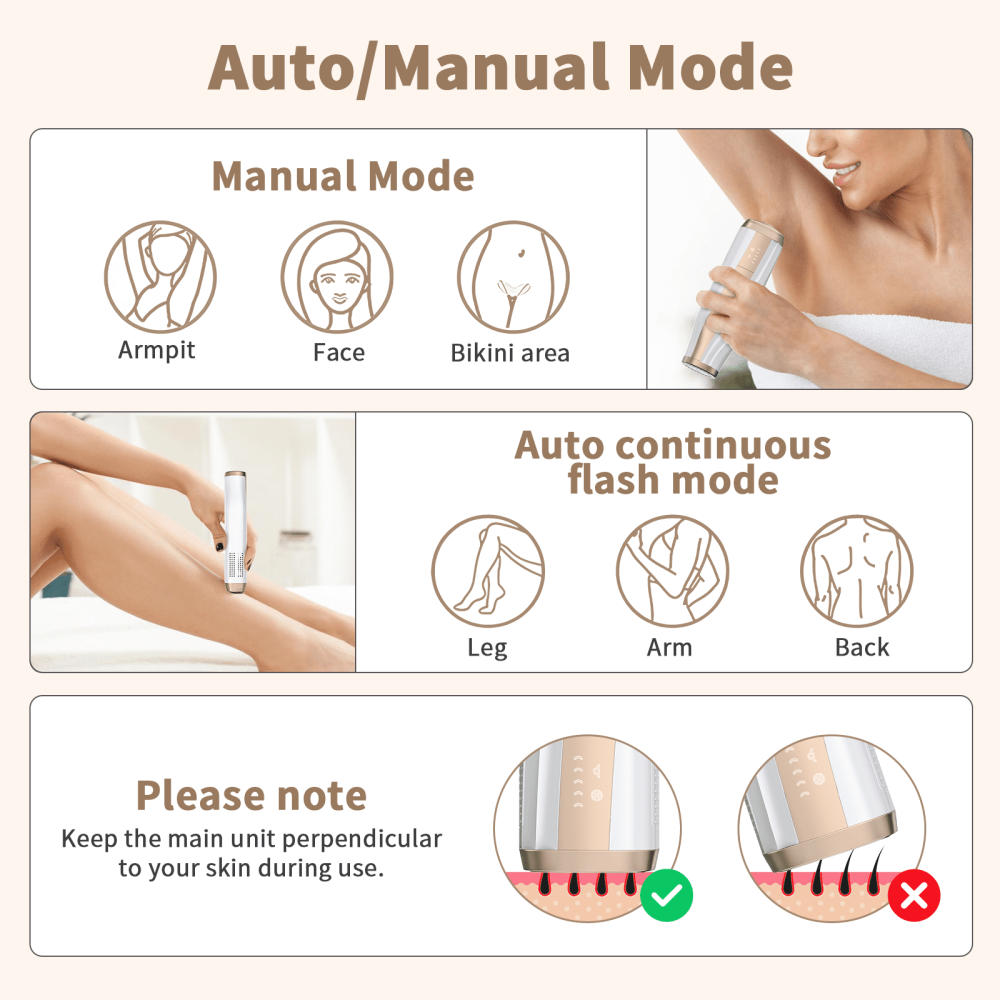 Auto/Manual Mode

Manual Mode

Armpit

Face

Bikini area

Auto continuous flash mode

Leg

Arm

Back

Please note

Keep the main unit perpendicular to your skin during use.