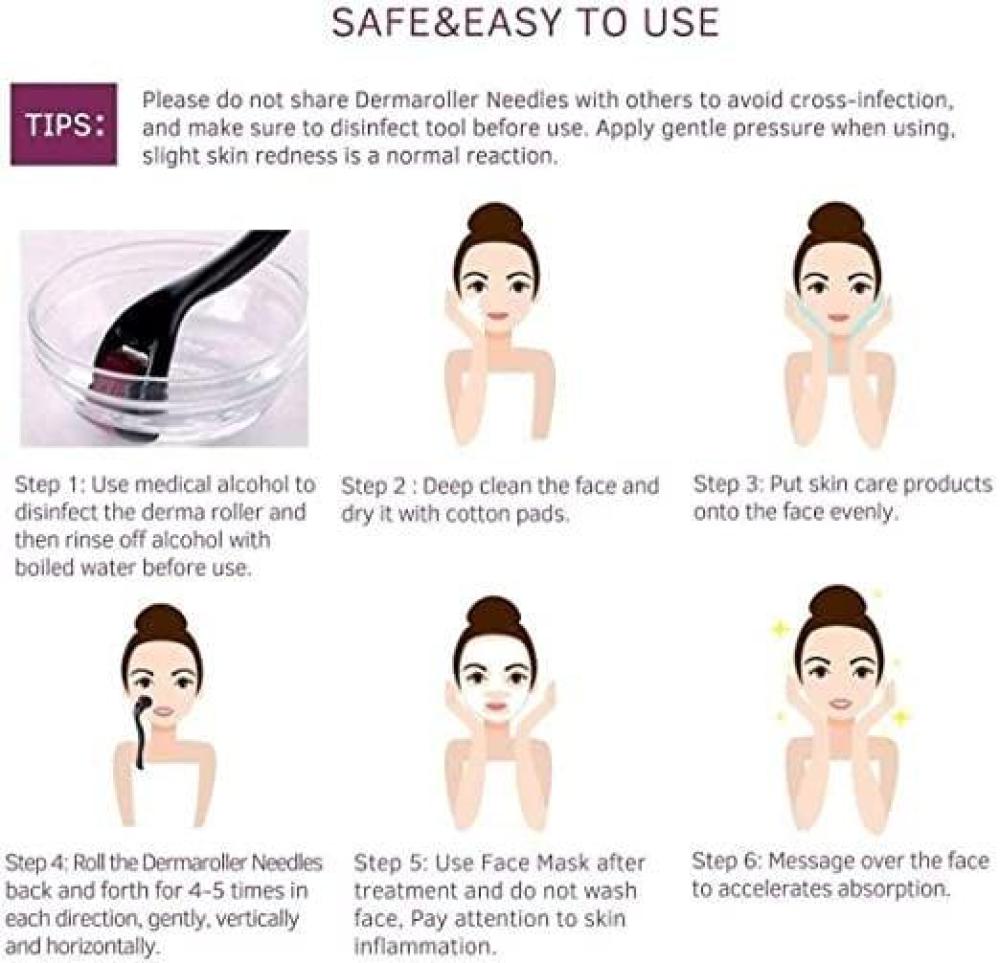 SAFE&EASY TO USE

TIPS:

Please do not share Dermaroller Needles with others to avoid cross-infection, and make sure to disinfect tool before use. Apply gentle pressure when using, slight skin redness is a normal reaction.

Step 1: Use medical alcohol to disinfect the derma roller and then rinse off alcohol with boiled water before use.

Step 2 : Deep clean the face and dry it with cotton pads.

Step 3: Put skin care products onto the face evenly.

Step 4: Roll the Dermaroller Needles back and forth for 4-5 times in each direction, gently, vertically and horizontally.

Step 5: Use Face Mask after treatment and do not wash face, Pay attention to skin inflammation.

Step 6: Message over the face to accelerates absorption.