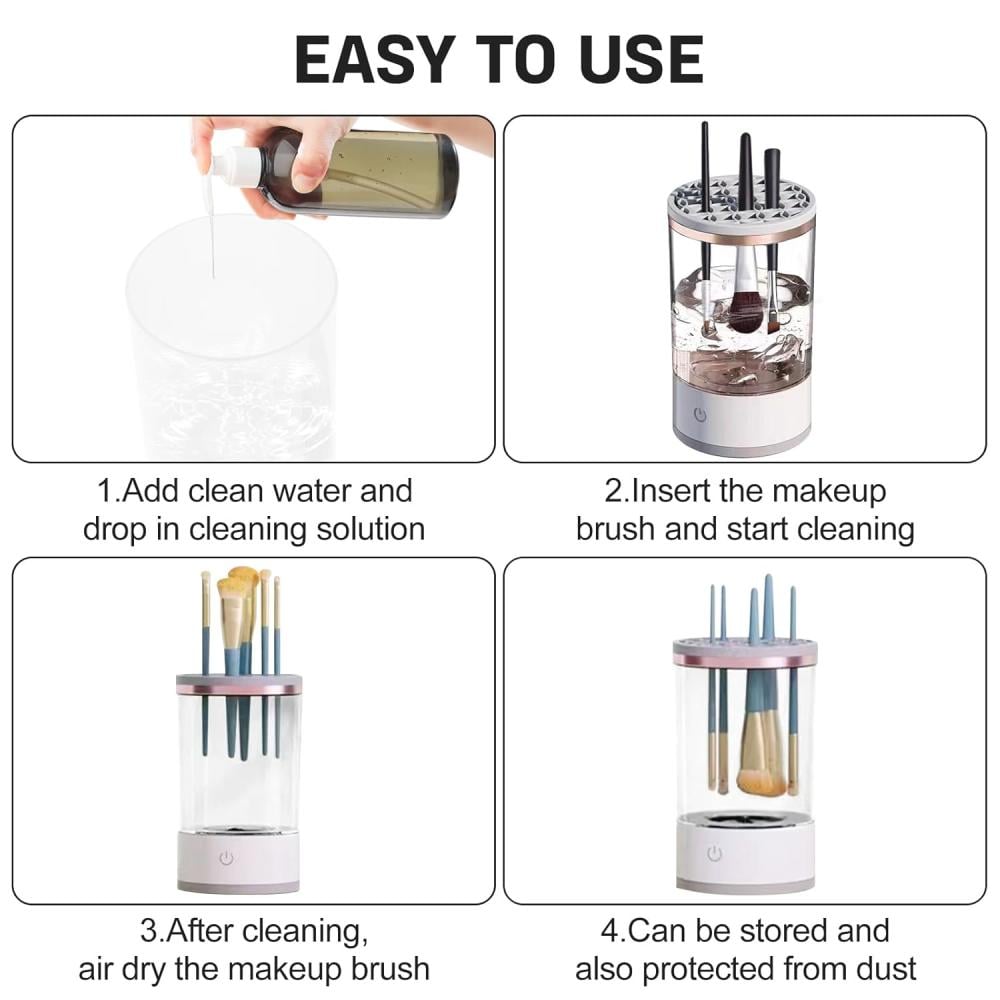 EASY TO USE

1.Add clean water and drop in cleaning solution

2.Insert the makeup brush and start cleaning

3.After cleaning, air dry the makeup brush

4.Can be stored and also protected from dust