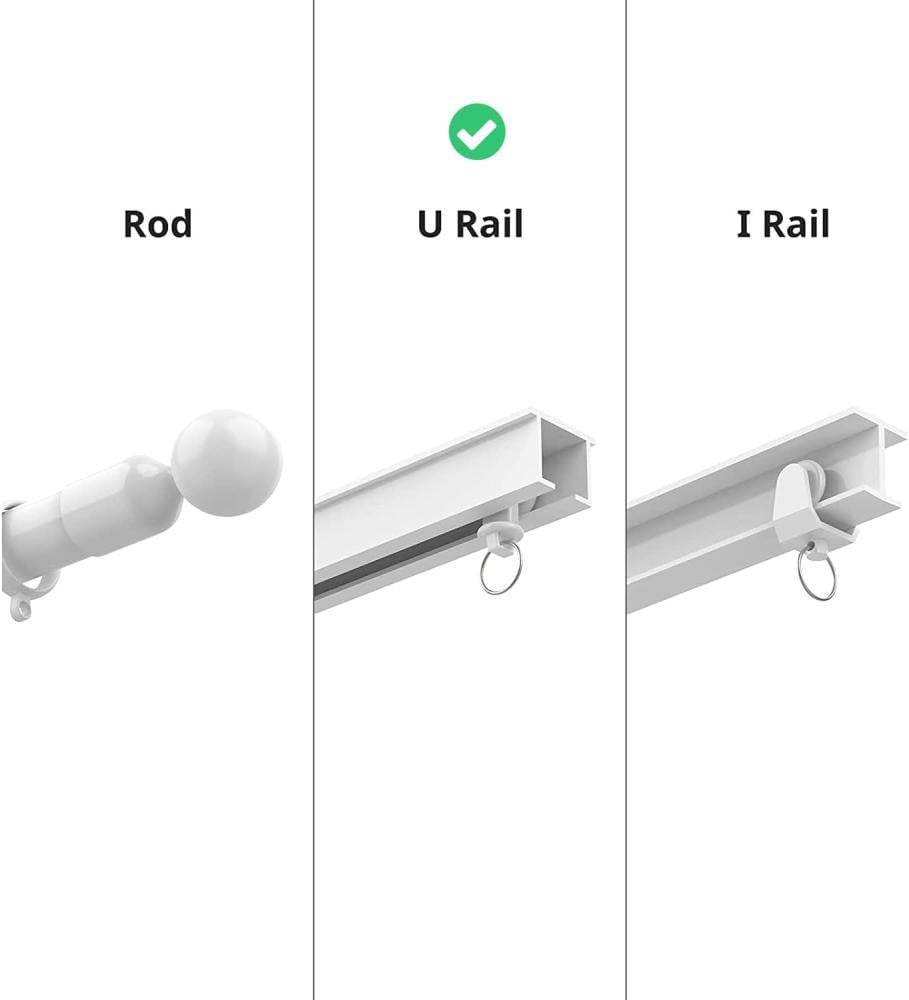 Rod

U Rail

I Rail